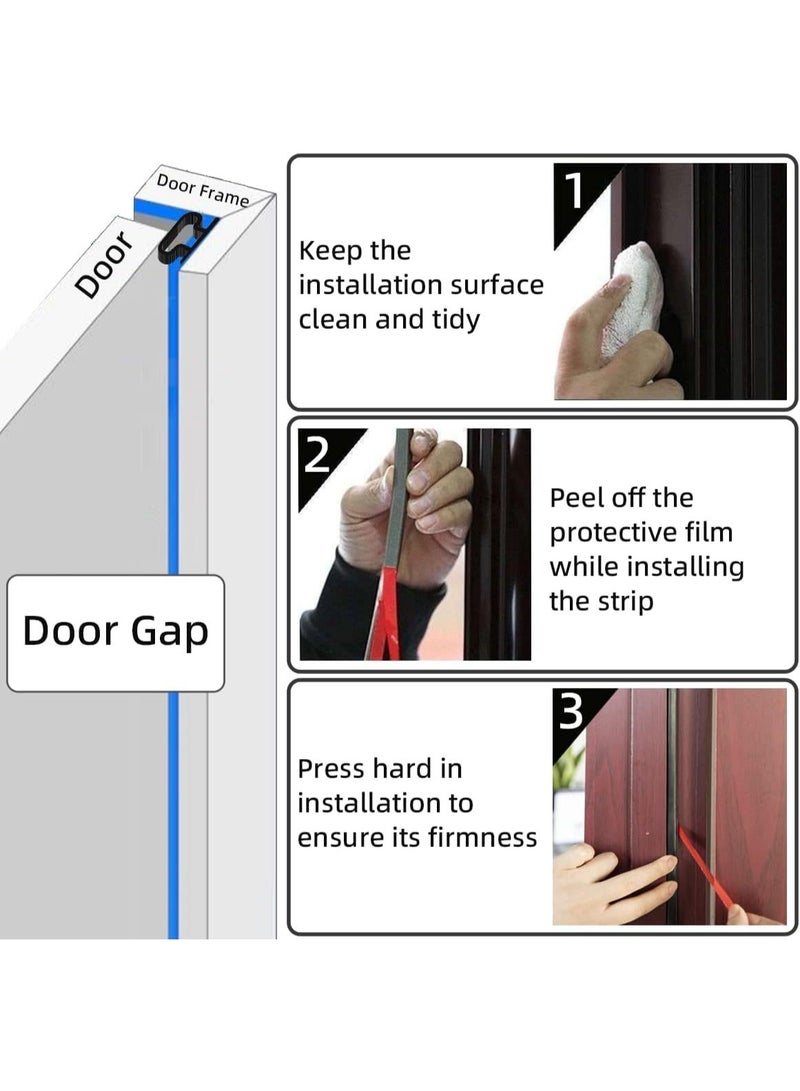 Door Frame

Door

Door Gap

1

Keep the installation surface clean and tidy

2

Peel off the protective film while installing the strip

3

Press hard in installation to ensure its firmness