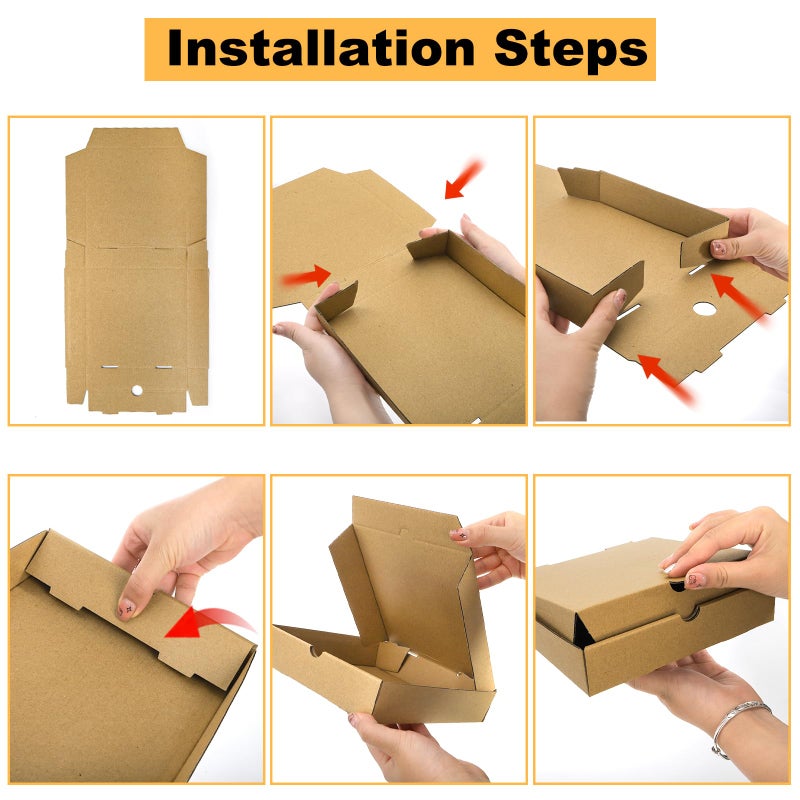 Installation Steps