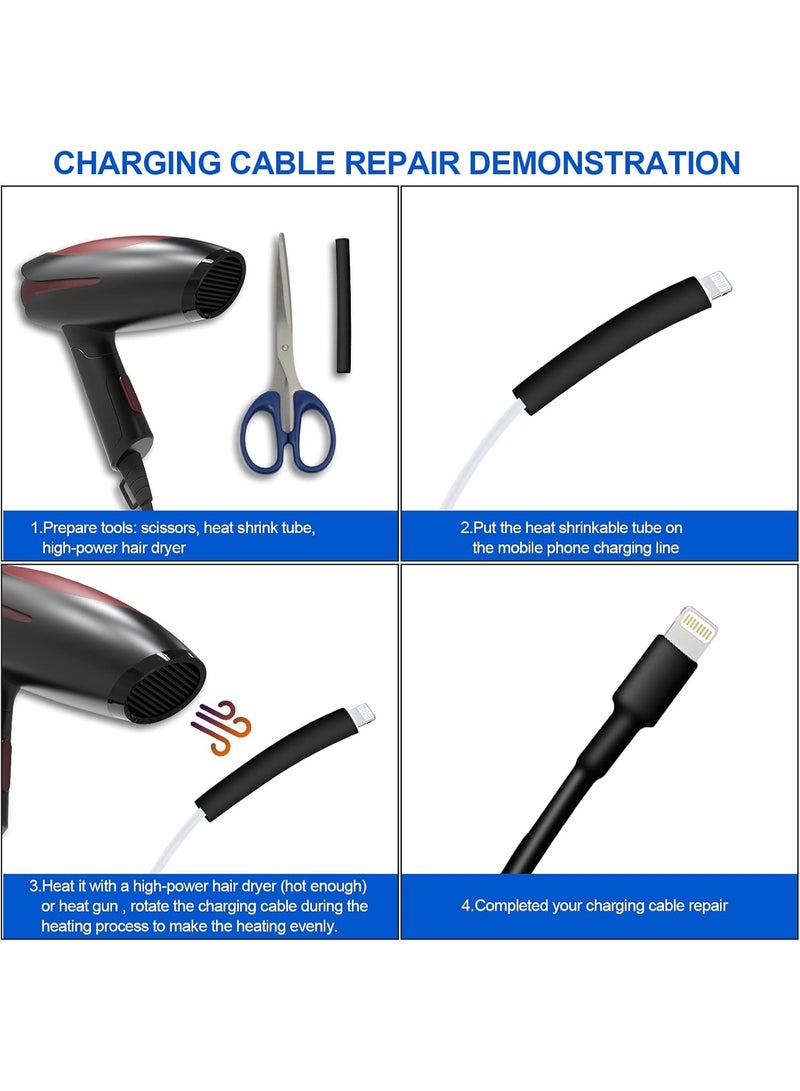 CHARGING CABLE REPAIR DEMONSTRATION

1.Prepare tools: scissors, heat shrink tube, high-power hair dryer

2.Put the heat shrinkable tube on the mobile phone charging line

3.Heat it with a high-power hair dryer (hot enough) or heat gun , rotate the charging cable during the heating process to make the heating evenly.

4.Completed your charging cable repair