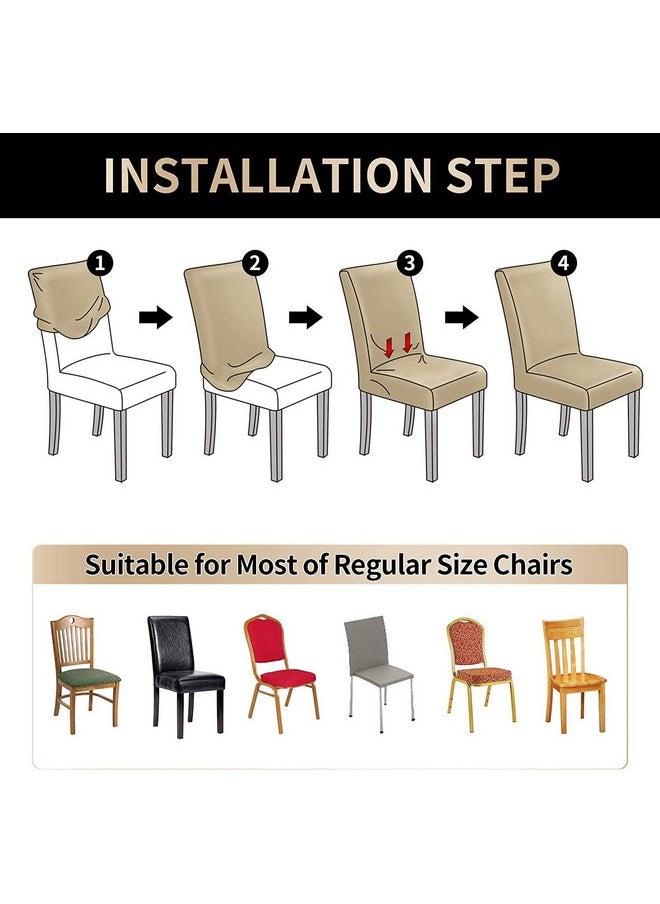 INSTALLATION STEP

1

2

3

4

Suitable for Most of Regular Size Chairs