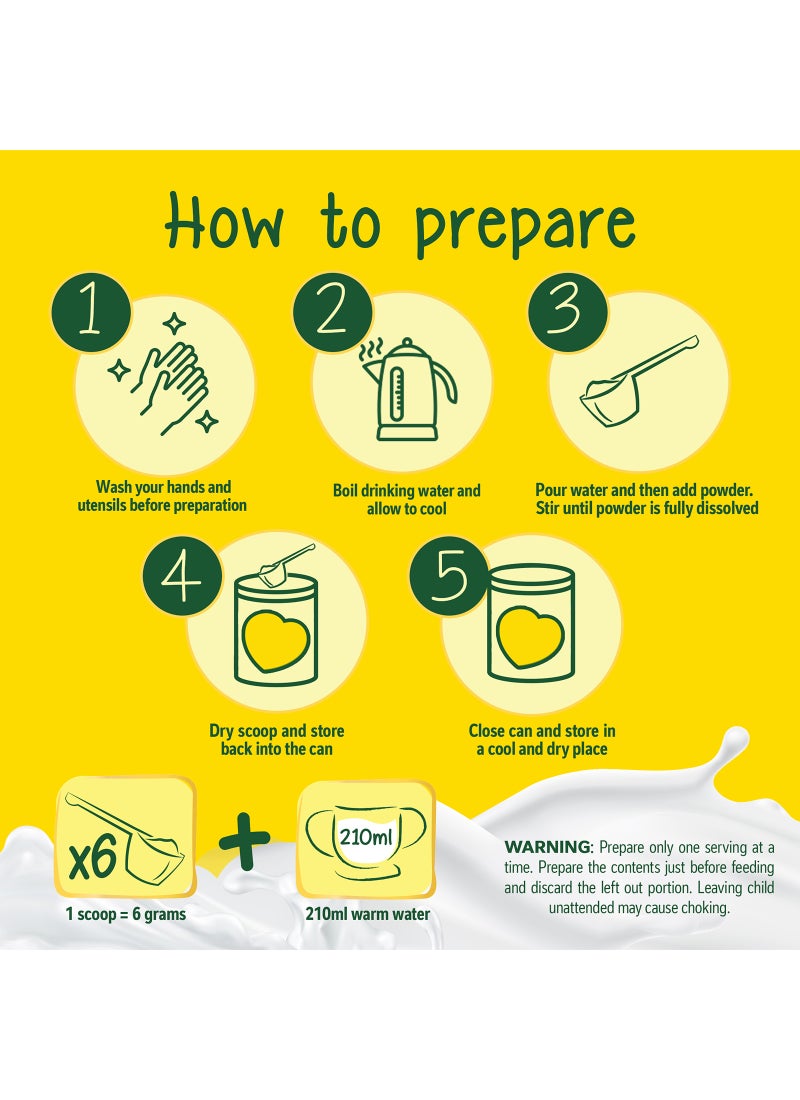 How to prepare

1
Wash your hands and utensils before preparation

2
Boil drinking water and allow to cool

3
Pour water and then add powder. Stir until powder is fully dissolved

4
Dry scoop and store back into the can

5
Close can and store in a cool and dry place

x6
1 scoop = 6 grams

+

210ml
210ml warm water

WARNING: Prepare only one serving at a time. Prepare the contents just before feeding and discard the left out portion. Leaving child unattended may cause choking.