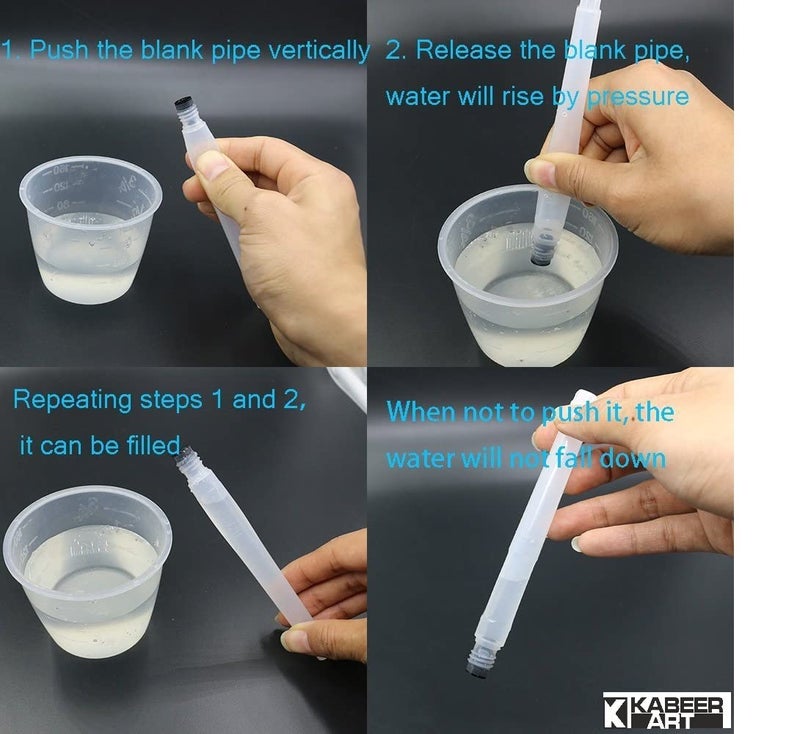 1. Push the blank pipe vertically

2. Release the blank pipe, water will rise by pressure

Repeating steps 1 and 2, it can be filled

When not to push it,.the water will not fall down

KABEER ART