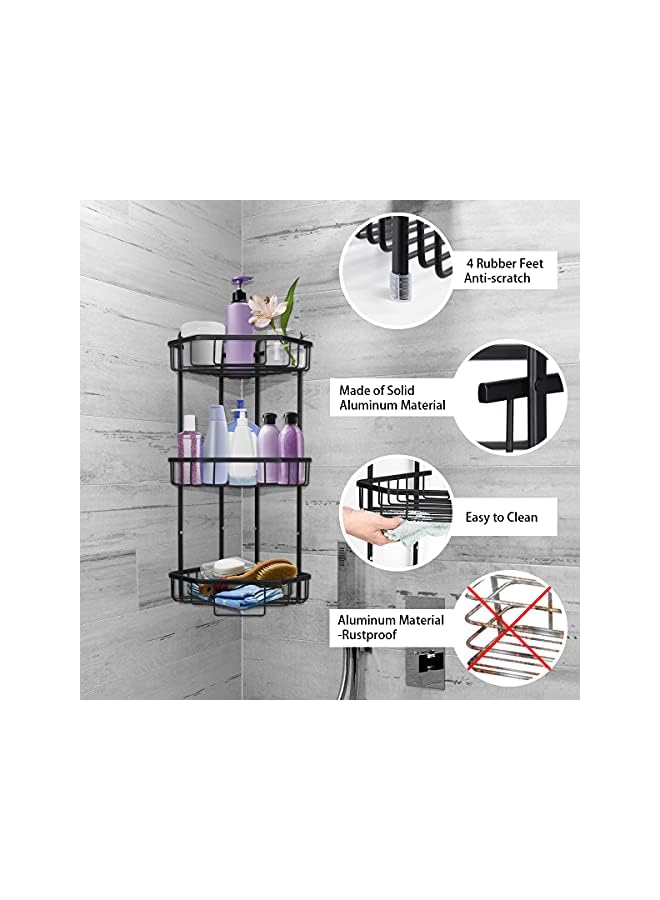 4 Rubber Feet
Anti-scratch

Made of Solid
Aluminum Material

Easy to Clean

Aluminum Material
-Rustproof