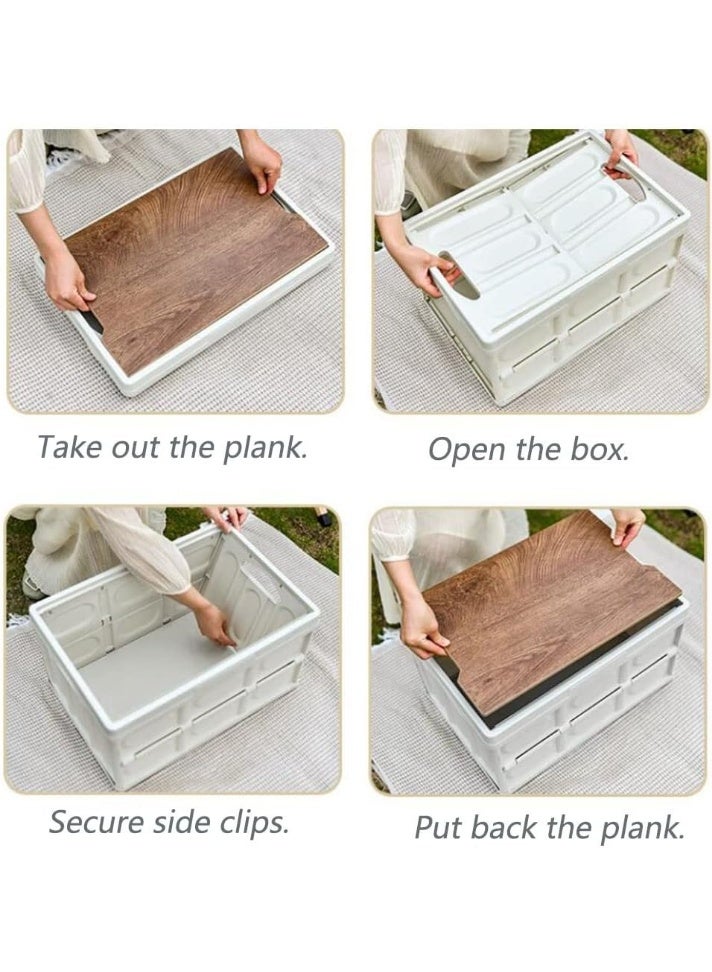 Take out the plank.

Open the box.

Secure side clips.

Put back the plank.