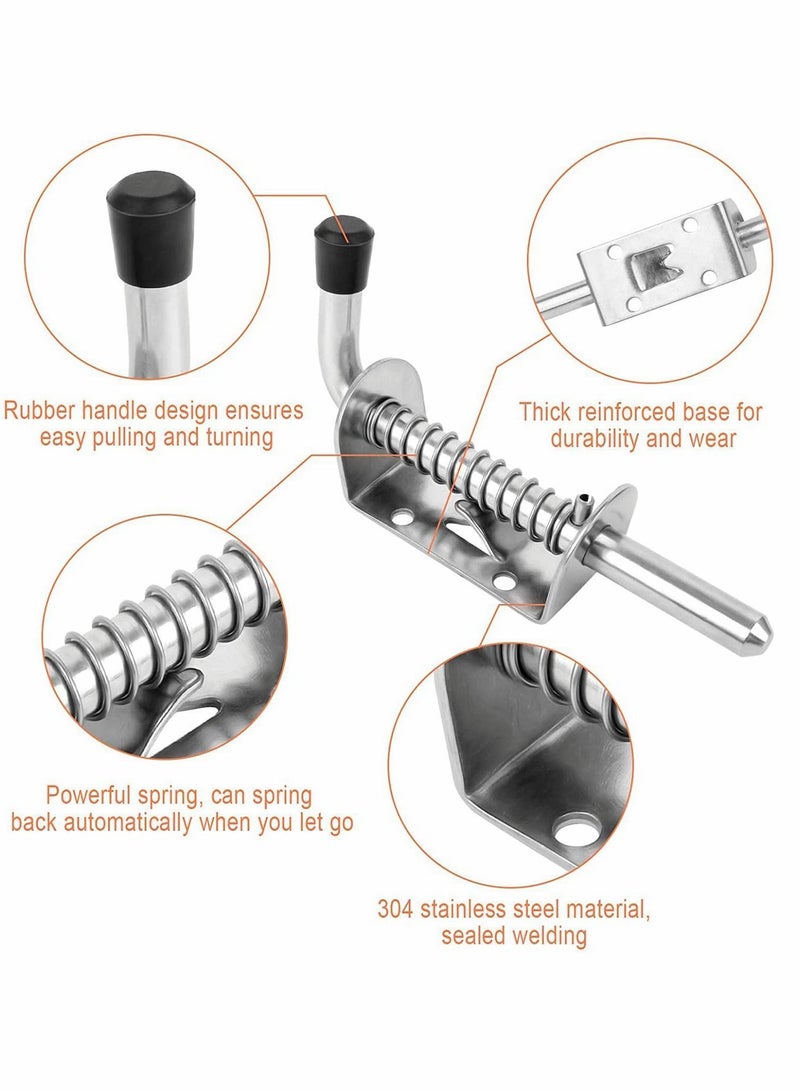 Rubber handle design ensures easy pulling and turning

Thick reinforced base for durability and wear

Powerful spring, can spring back automatically when you let go

304 stainless steel material, sealed welding