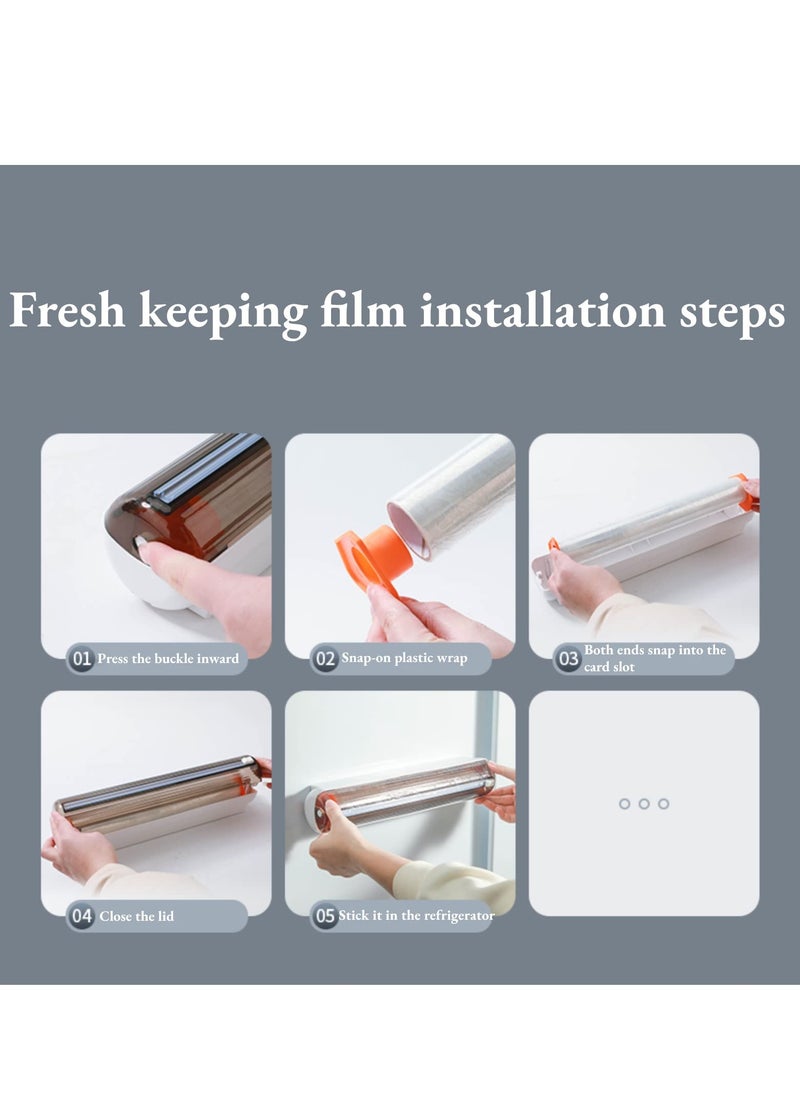 Fresh keeping film installation steps

01 Press the buckle inward

02 Snap-on plastic wrap

03 Both ends snap into the card slot

04 Close the lid

05 Stick it in the refrigerator