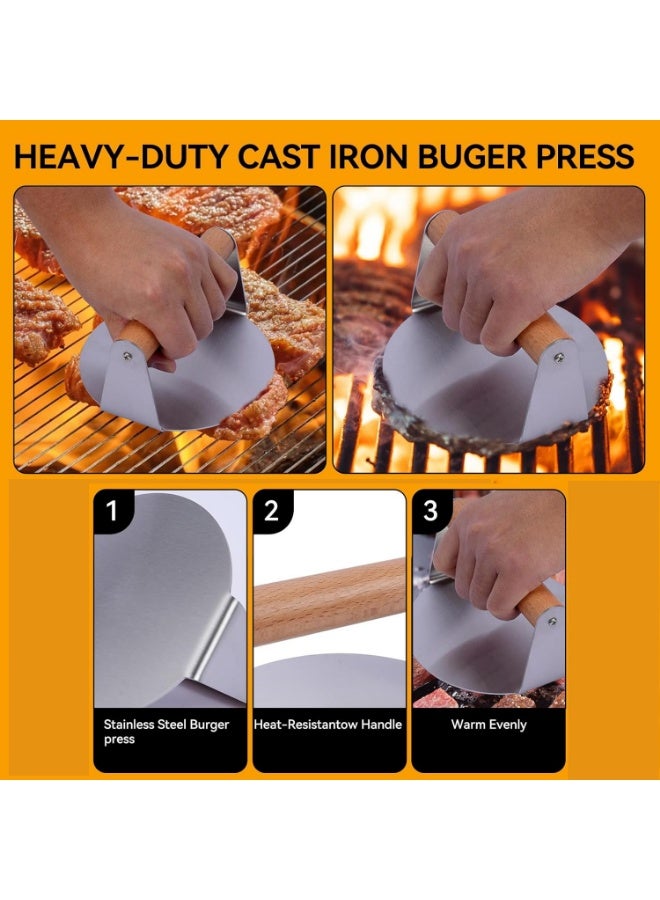 HEAVY-DUTY CAST IRON BUGER PRESS

1

Stainless Steel Burger press

2

Heat-Resistantow Handle

3

Warm Evenly