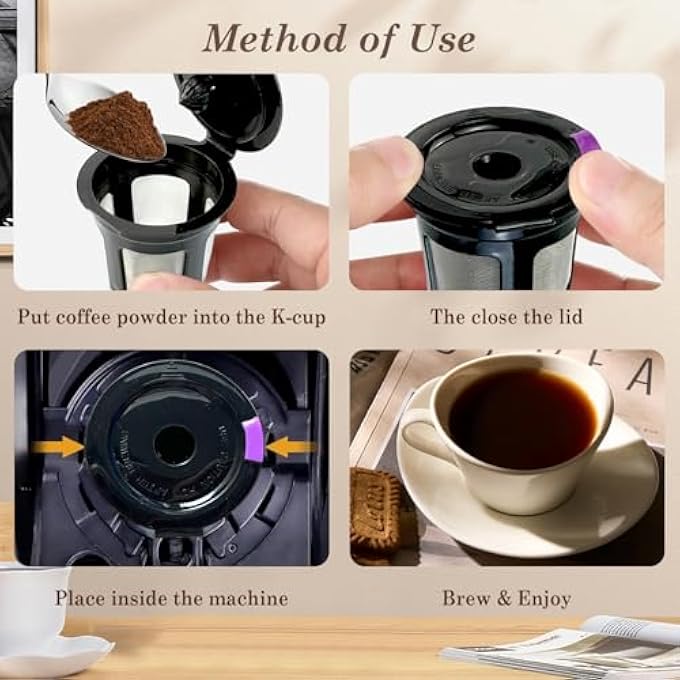 Method of Use

Put coffee powder into the K-cup

The close the lid

Place inside the machine

Brew & Enjoy