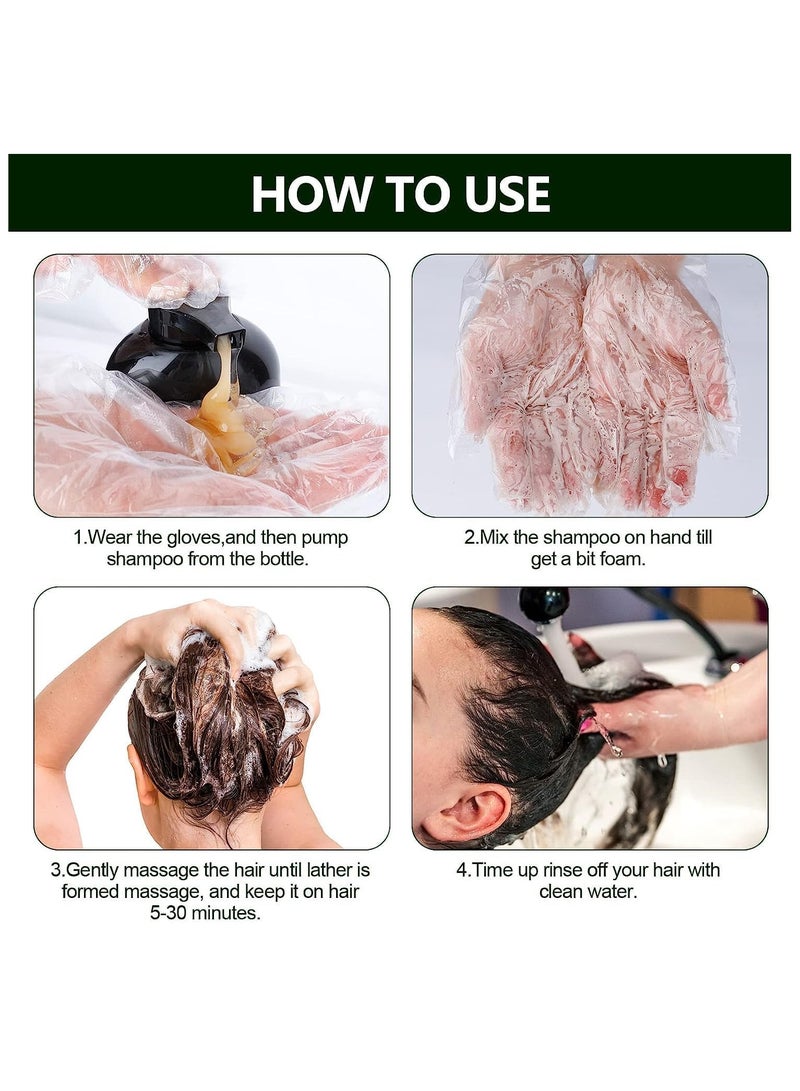 HOW TO USE

1.Wear the gloves,and then pump shampoo from the bottle.

2.Mix the shampoo on hand till get a bit foam.

3.Gently massage the hair until lather is formed massage, and keep it on hair 5-30 minutes.

4.Time up rinse off your hair with clean water.