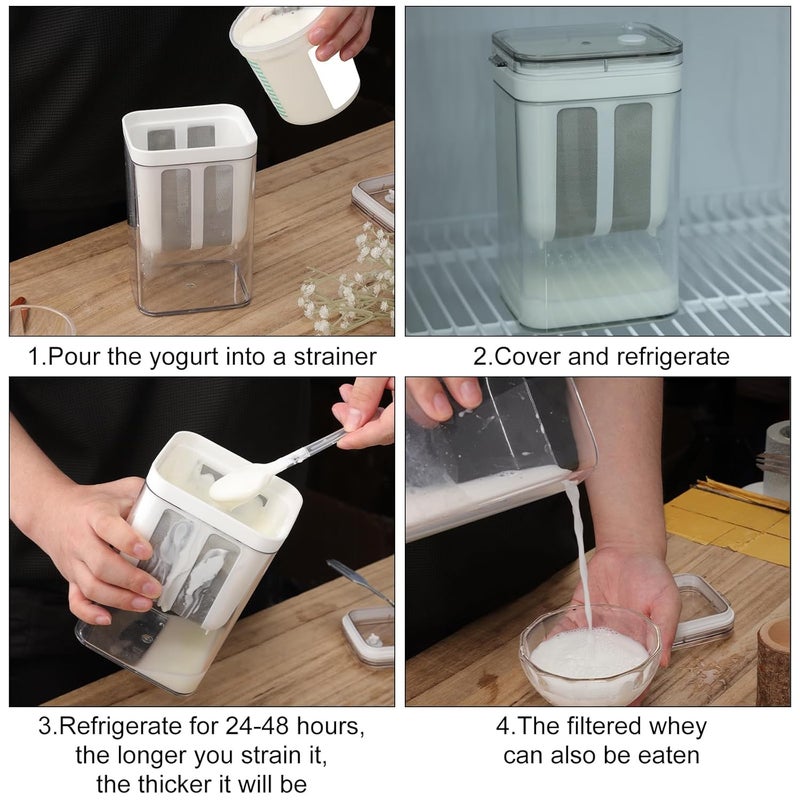 1.Pour the yogurt into a strainer

2.Cover and refrigerate

3.Refrigerate for 24-48 hours, the longer you strain it, the thicker it will be

4.The filtered whey can also be eaten