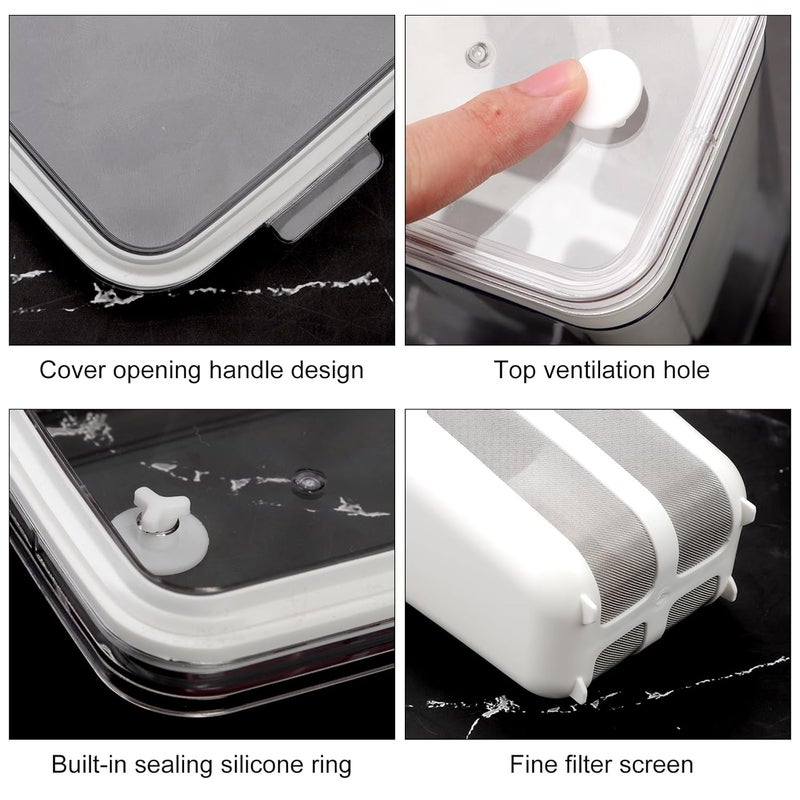 Cover opening handle design

Top ventilation hole

Built-in sealing silicone ring

Fine filter screen