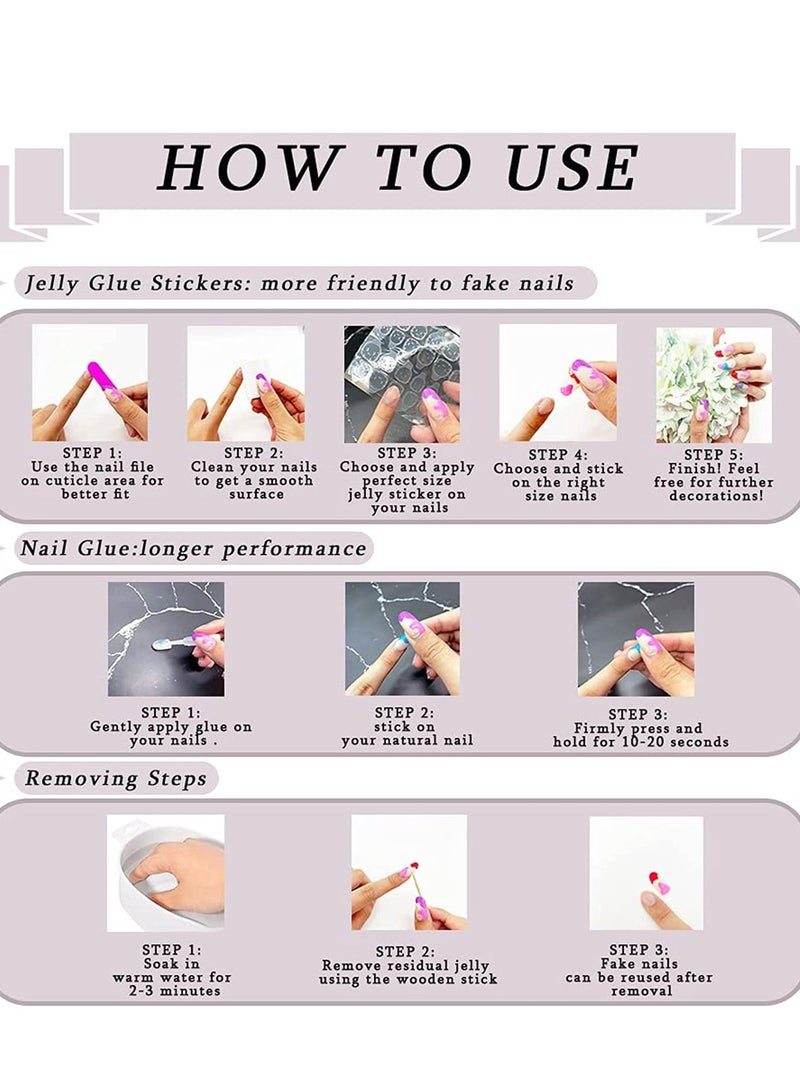 HOW TO USE

Jelly Glue Stickers: more friendly to fake nails

STEP 1:
Use the nail file on cuticle area for better fit

STEP 2:
Clean your nails to get a smooth surface

STEP 3:
Choose and apply perfect size jelly sticker on your nails

STEP 4:
Choose and stick on the right size nails

STEP 5:
Finish! Feel free for further decorations!

Nail Glue:longer performance

STEP 1:
Gently apply glue on your nails .

STEP 2:
stick on your natural nail

STEP 3:
Firmly press and hold for 10-20 seconds

Removing Steps

STEP 1:
Soak in warm water for 2-3 minutes

STEP 2:
Remove residual jelly using the wooden stick

STEP 3:
Fake nails can be reused after removal