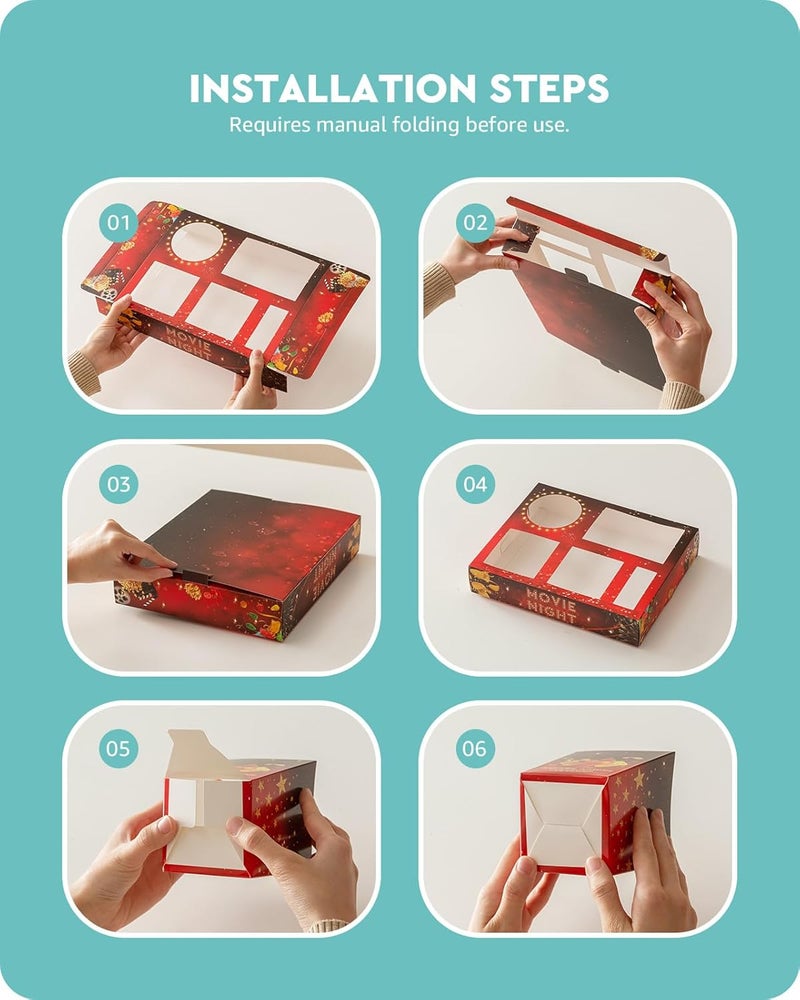 INSTALLATION STEPS
Requires manual folding before use.

01

MOVIE NIGHT

02

03

04

MOVIE NIGHT

05

06