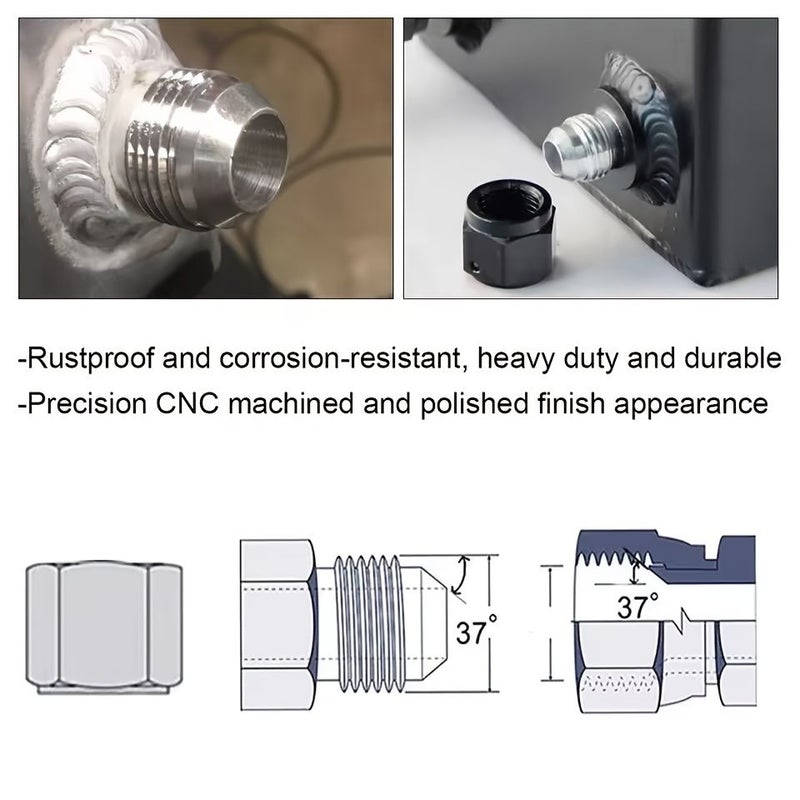 -Rustproof and corrosion-resistant, heavy duty and durable
-Precision CNC machined and polished finish appearance

37°

37°