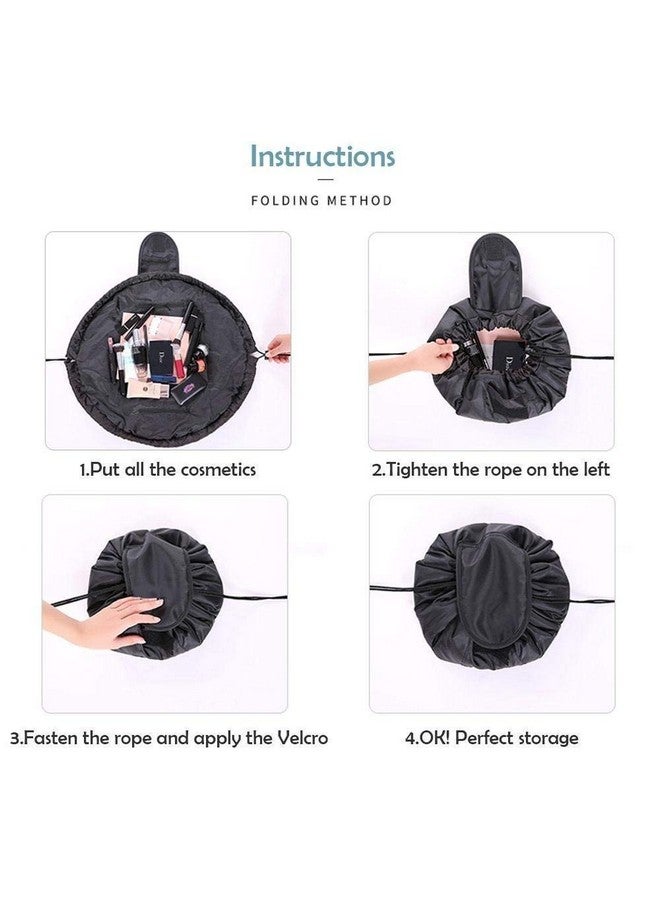 Instructions

FOLDING METHOD

Dior

1.Put all the cosmetics

Dior

2.Tighten the rope on the left

3.Fasten the rope and apply the Velcro

4.OK! Perfect storage