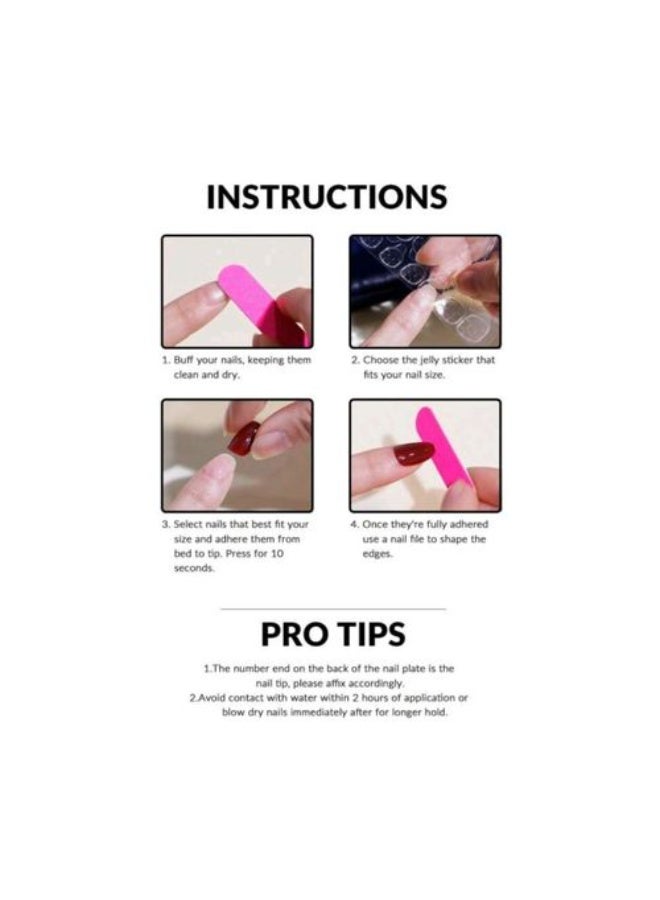 INSTRUCTIONS

1. Buff your nails, keeping them clean and dry.

2. Choose the jelly sticker that fits your nail size.

3. Select nails that best fit your size and adhere them from bed to tip. Press for 10 seconds.

4. Once they're fully adhered use a nail file to shape the edges.

PRO TIPS

1.The number end on the back of the nail plate is the nail tip, please affix accordingly.
2.Avoid contact with water within 2 hours of application or blow dry nails immediately after for longer hold.