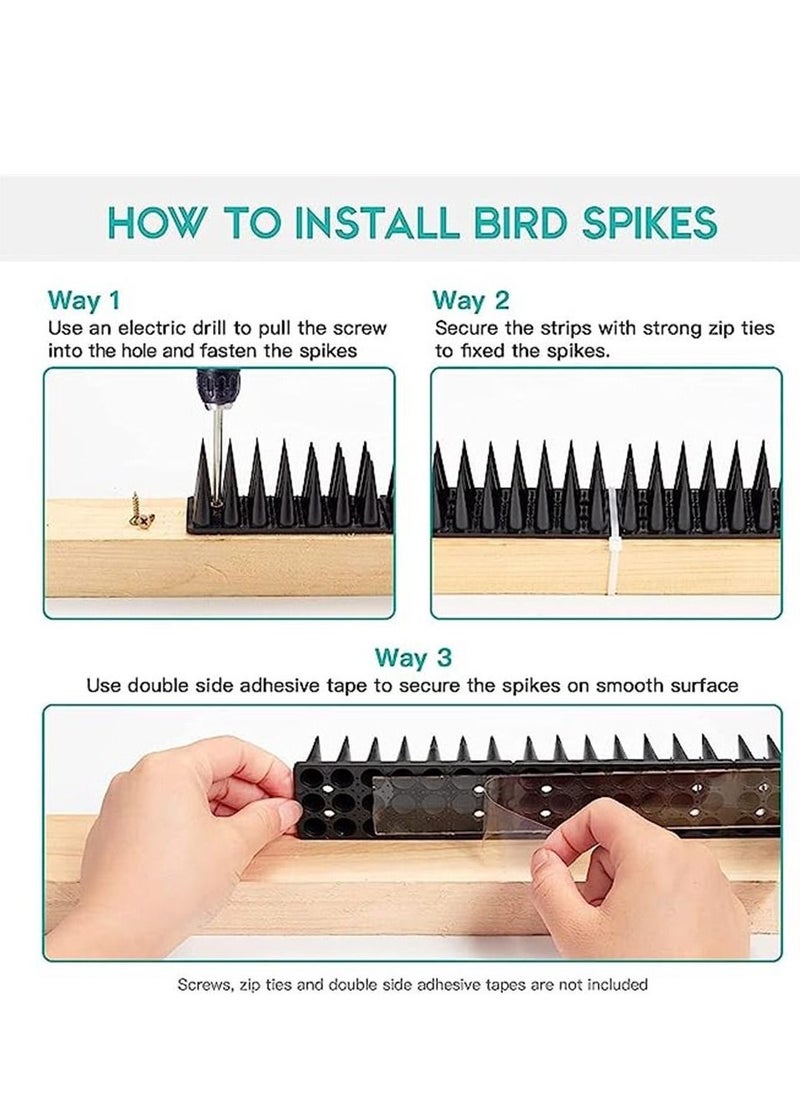 HOW TO INSTALL BIRD SPIKES

Way 1
Use an electric drill to pull the screw into the hole and fasten the spikes

Way 2
Secure the strips with strong zip ties to fixed the spikes.

Way 3
Use double side adhesive tape to secure the spikes on smooth surface

Screws, zip ties and double side adhesive tapes are not included