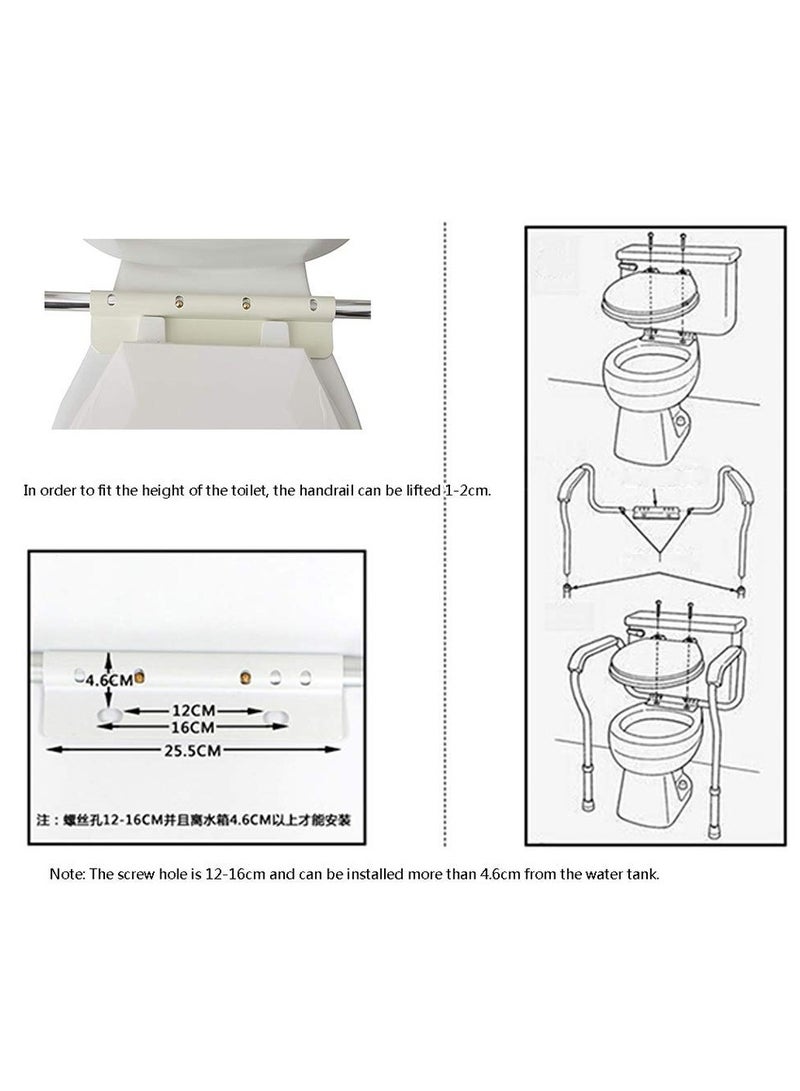 In order to fit the height of the toilet, the handrail can be lifted 1-2cm.

4.6CM

12CM

16CM

25.5CM

注：螺丝孔12-16CM并且离水箱4.6CM以上才能安装

Note: The screw hole is 12-16cm and can be installed more than 4.6cm from the water tank.