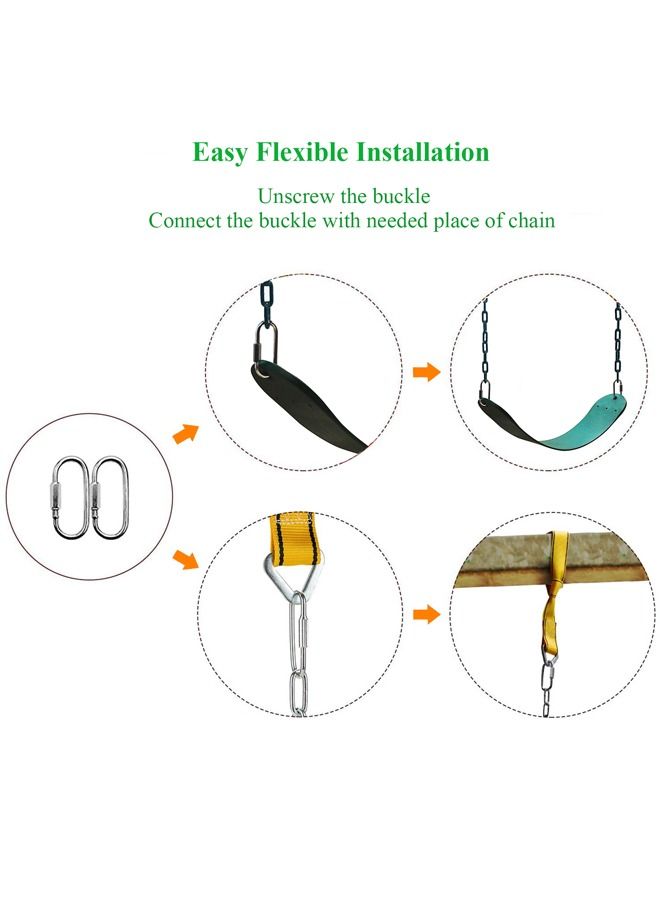 Easy Flexible Installation

Unscrew the buckle
Connect the buckle with needed place of chain