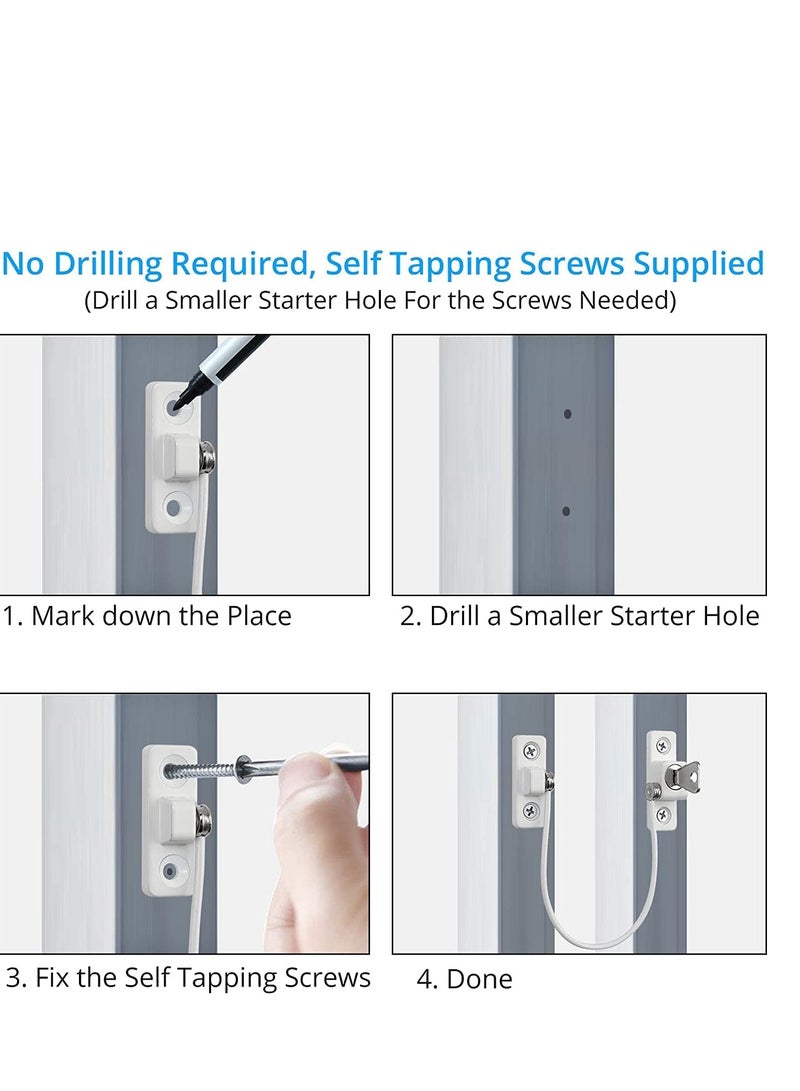 No Drilling Required, Self Tapping Screws Supplied
(Drill a Smaller Starter Hole For the Screws Needed)

1. Mark down the Place

2. Drill a Smaller Starter Hole

3. Fix the Self Tapping Screws

4. Done