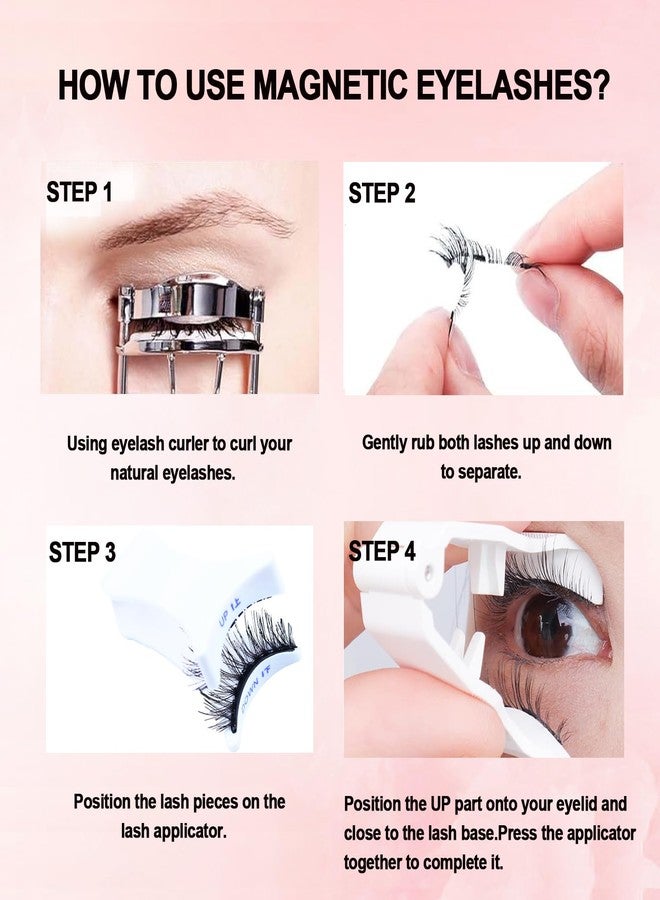 HOW TO USE MAGNETIC EYELASHES?

STEP 1

Using eyelash curler to curl your natural eyelashes.

STEP 2

Gently rub both lashes up and down to separate.

STEP 3

UP LE

DOWN LE

Position the lash pieces on the lash applicator.

STEP 4

Position the UP part onto your eyelid and close to the lash base.Press the applicator together to complete it.