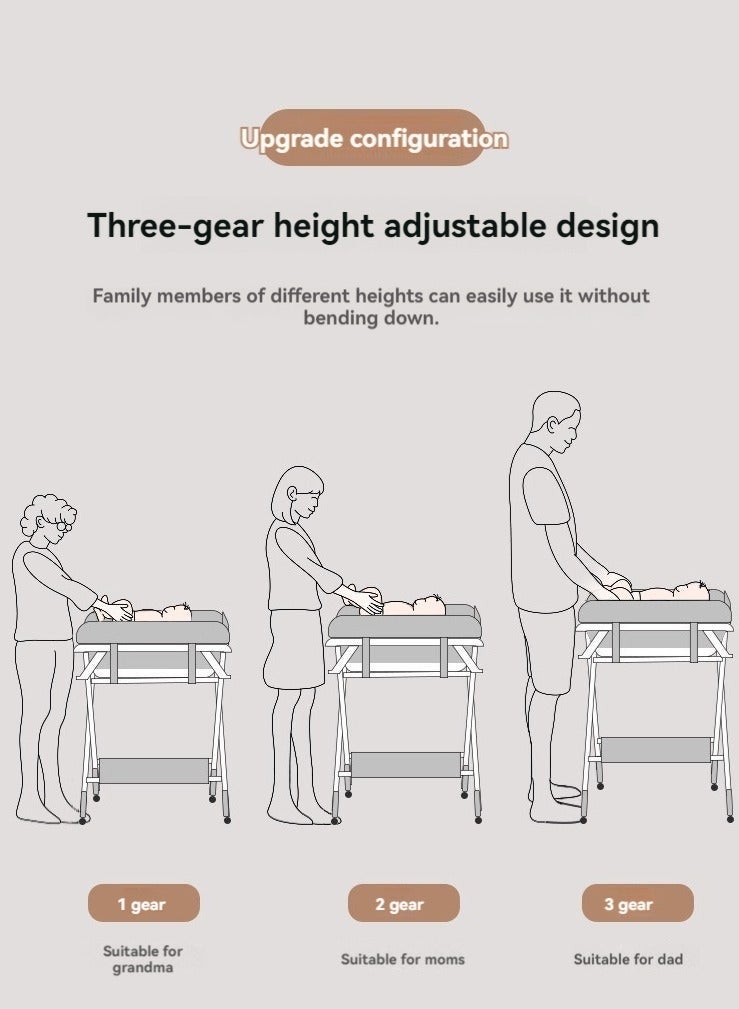 Upgrade configuration

Three-gear height adjustable design

Family members of different heights can easily use it without bending down.

1 gear

Suitable for grandma

2 gear

Suitable for moms

3 gear

Suitable for dad