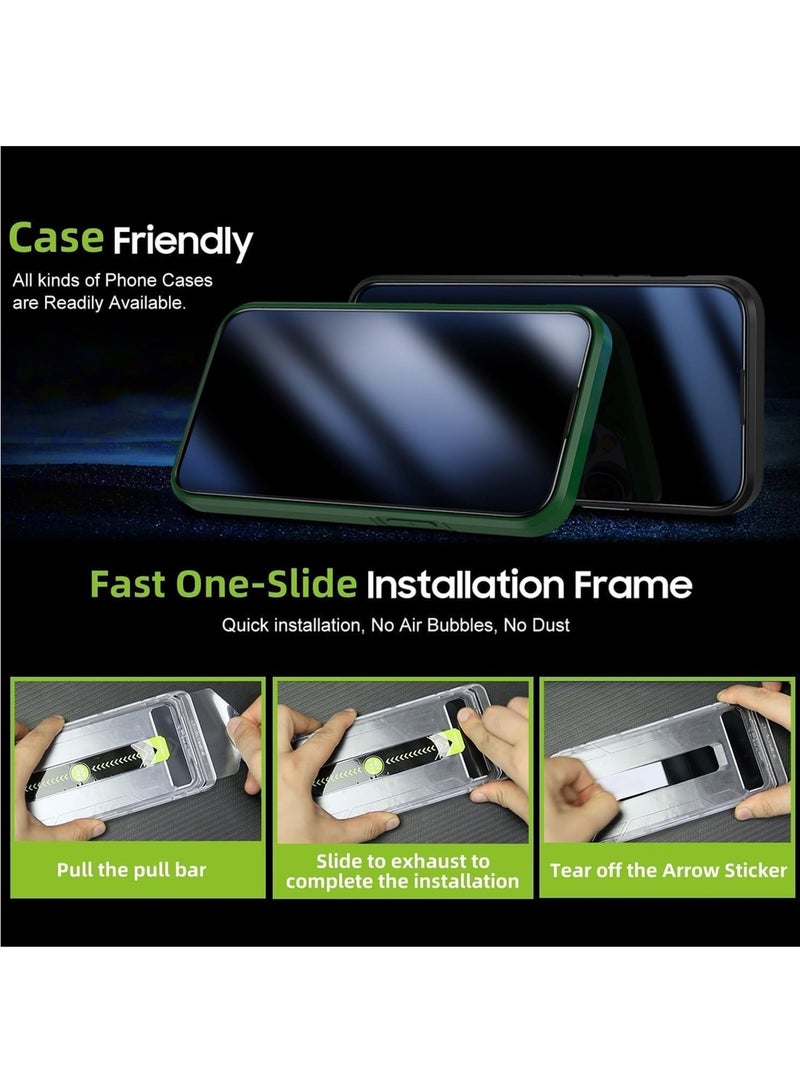 Case Friendly

All kinds of Phone Cases are Readily Available.

Fast One-Slide Installation Frame

Quick installation, No Air Bubbles, No Dust

Pull the pull bar

Slide to exhaust to complete the installation

Tear off the Arrow Sticker