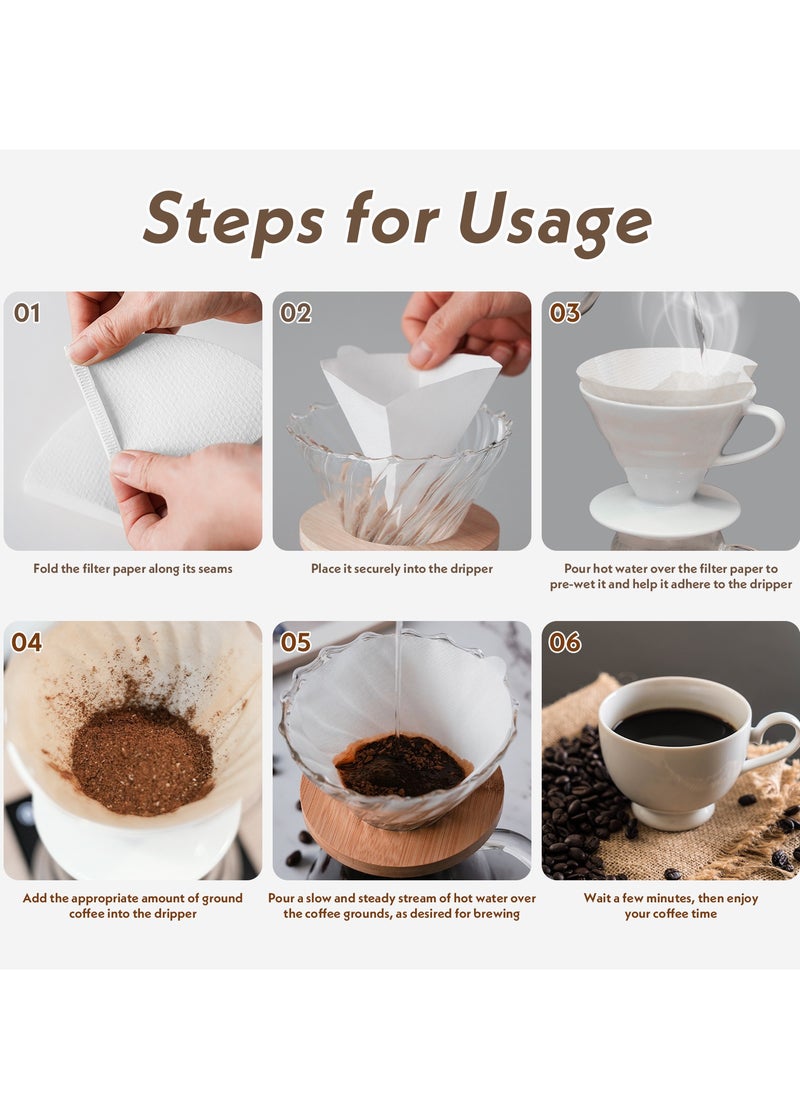 Steps for Usage

01

Fold the filter paper along its seams

02

Place it securely into the dripper

03

Pour hot water over the filter paper to pre-wet it and help it adhere to the dripper

04

Add the appropriate amount of ground coffee into the dripper

05

Pour a slow and steady stream of hot water over the coffee grounds, as desired for brewing

06

Wait a few minutes, then enjoy your coffee time