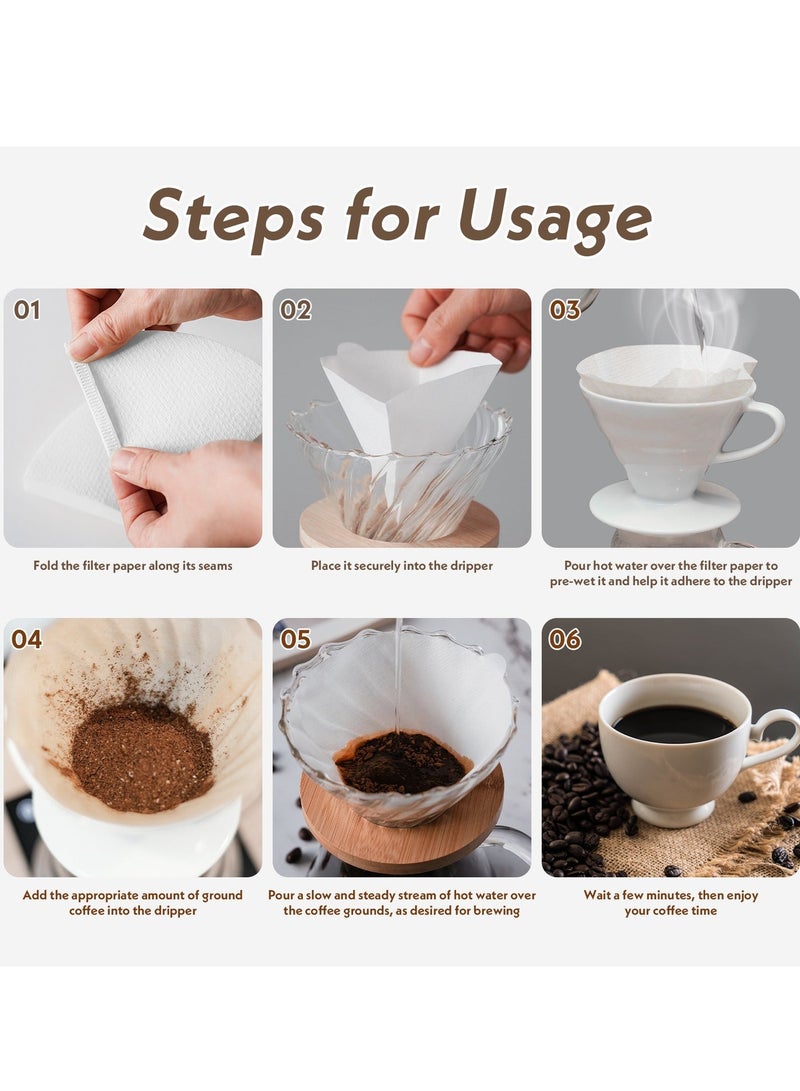 Steps for Usage

01

Fold the filter paper along its seams

02

Place it securely into the dripper

03

Pour hot water over the filter paper to pre-wet it and help it adhere to the dripper

04

Add the appropriate amount of ground coffee into the dripper

05

Pour a slow and steady stream of hot water over the coffee grounds, as desired for brewing

06

Wait a few minutes, then enjoy your coffee time