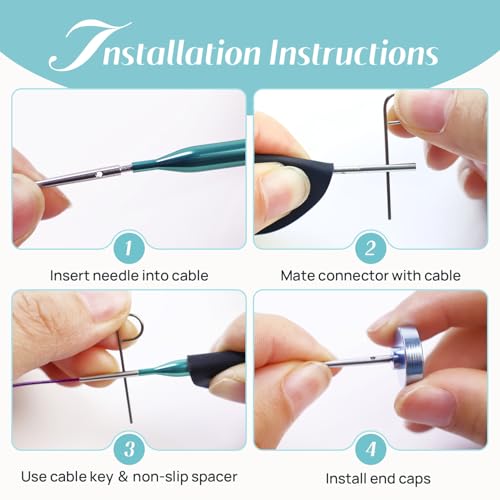 Installation Instructions

1

Insert needle into cable

2

Mate connector with cable

3

Use cable key & non-slip spacer

4

Install end caps