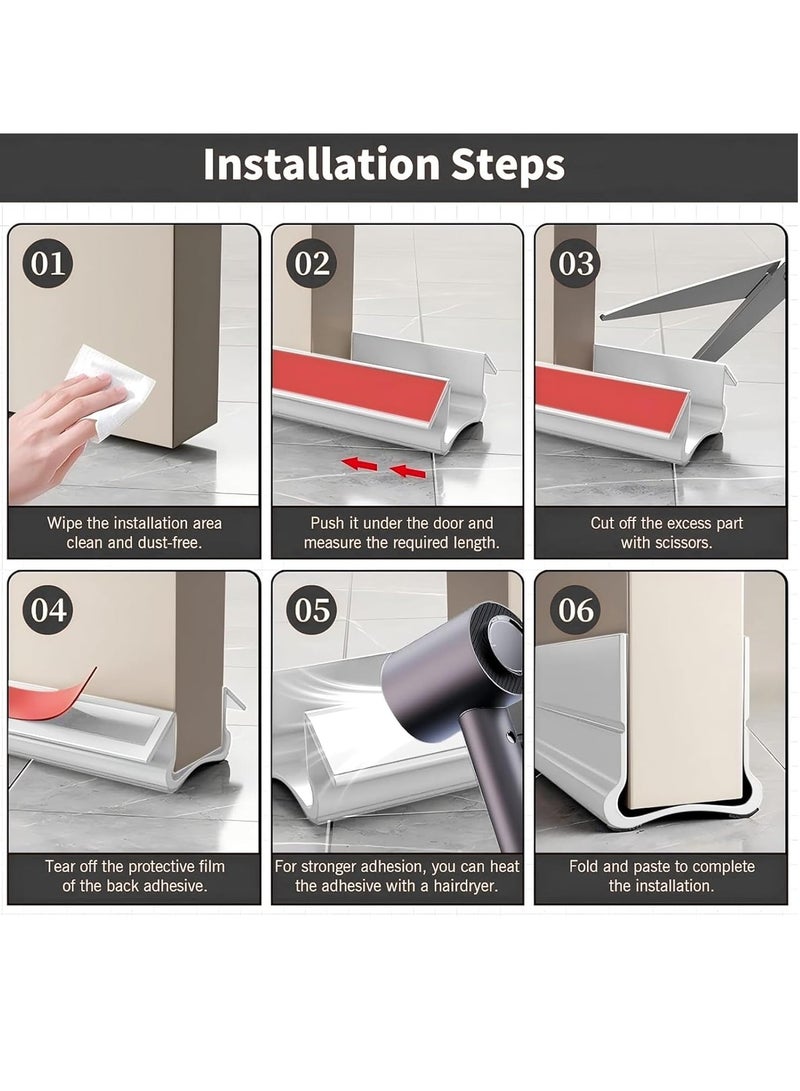 Installation Steps

01
Wipe the installation area clean and dust-free.

02
Push it under the door and measure the required length.

03
Cut off the excess part with scissors.

04
Tear off the protective film of the back adhesive.

05
For stronger adhesion, you can heat the adhesive with a hairdryer.

06
Fold and paste to complete the installation.