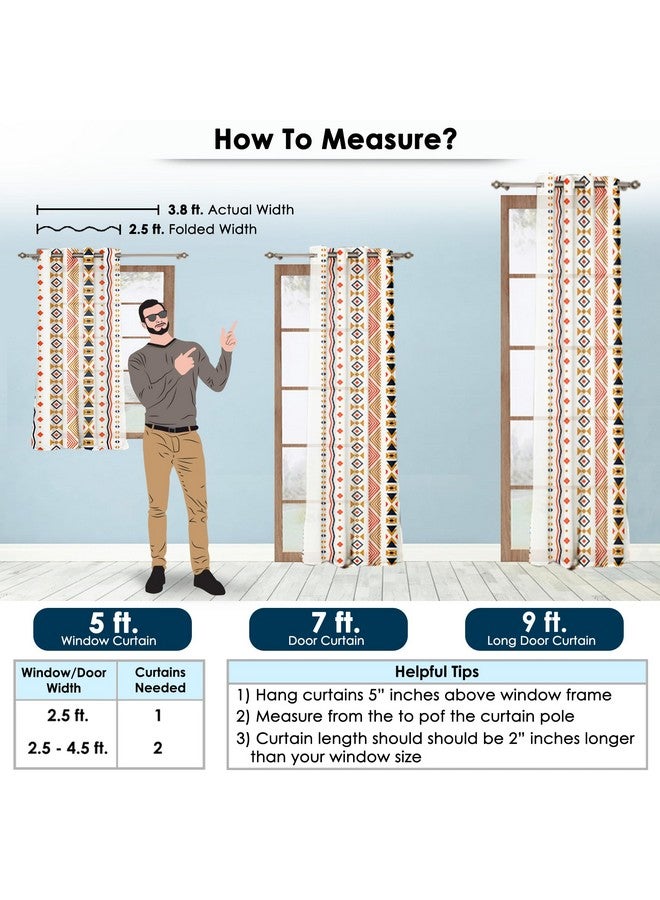 How To Measure?

3.8 ft. Actual Width
2.5 ft. Folded Width

5 ft.
Window Curtain

7 ft.
Door Curtain

9 ft.
Long Door Curtain

| Window/Door Width | Curtains Needed |
|---|---|
| 2.5 ft. | 1 |
| 2.5 - 4.5 ft. | 2 |

Helpful Tips
1) Hang curtains 5" inches above window frame
2) Measure from the to pof the curtain pole
3) Curtain length should should be 2" inches longer than your window size