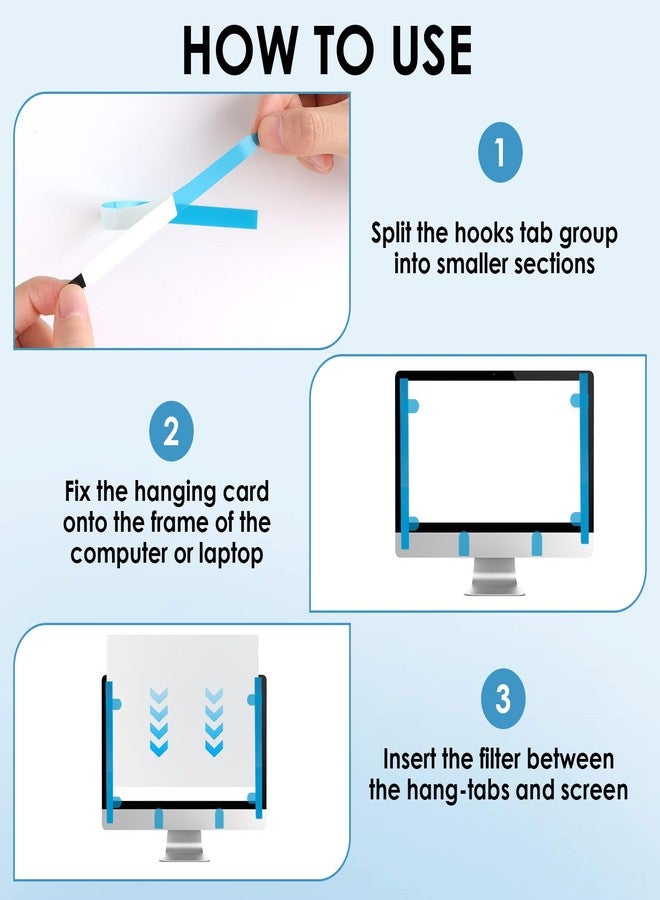 HOW TO USE

1

Split the hooks tab group into smaller sections

2

Fix the hanging card onto the frame of the computer or laptop

3

Insert the filter between the hang-tabs and screen