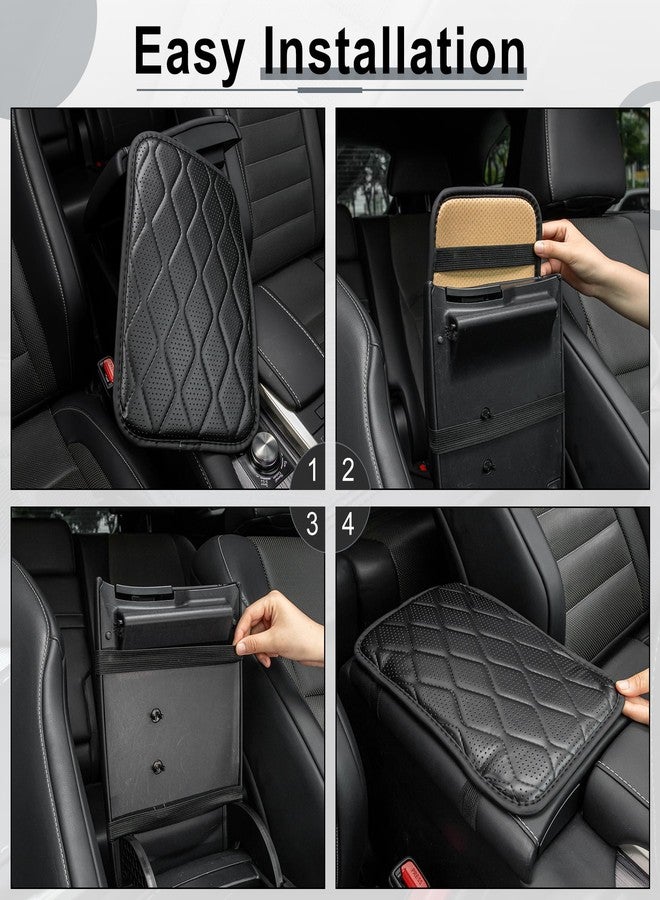 Easy Installation

1

2

3

4