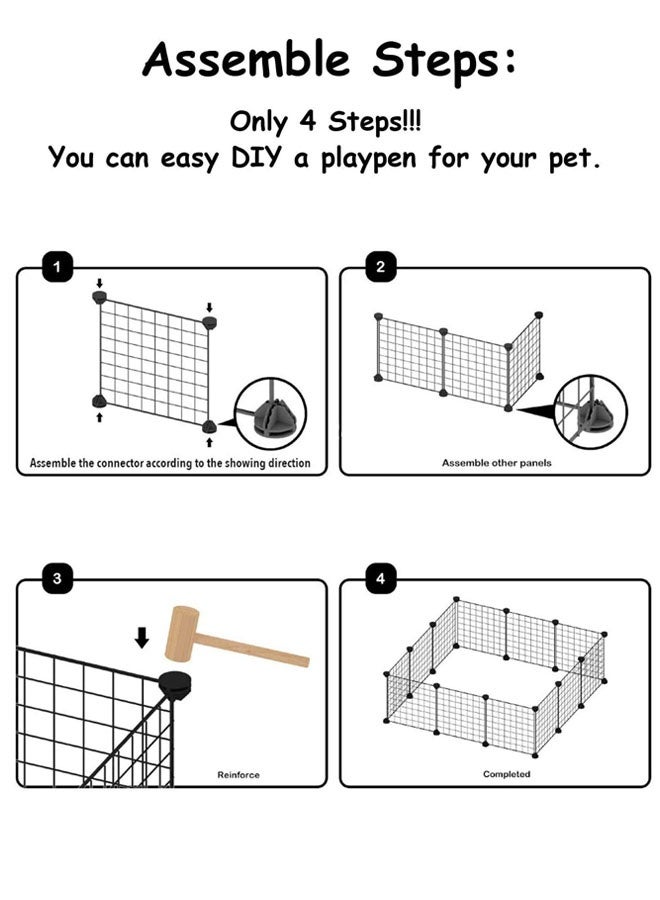 Assemble Steps:

Only 4 Steps!!!
You can easy DIY a playpen for your pet.

1
Assemble the connector according to the showing direction

2
Assemble other panels

3
Reinforce

4
Completed