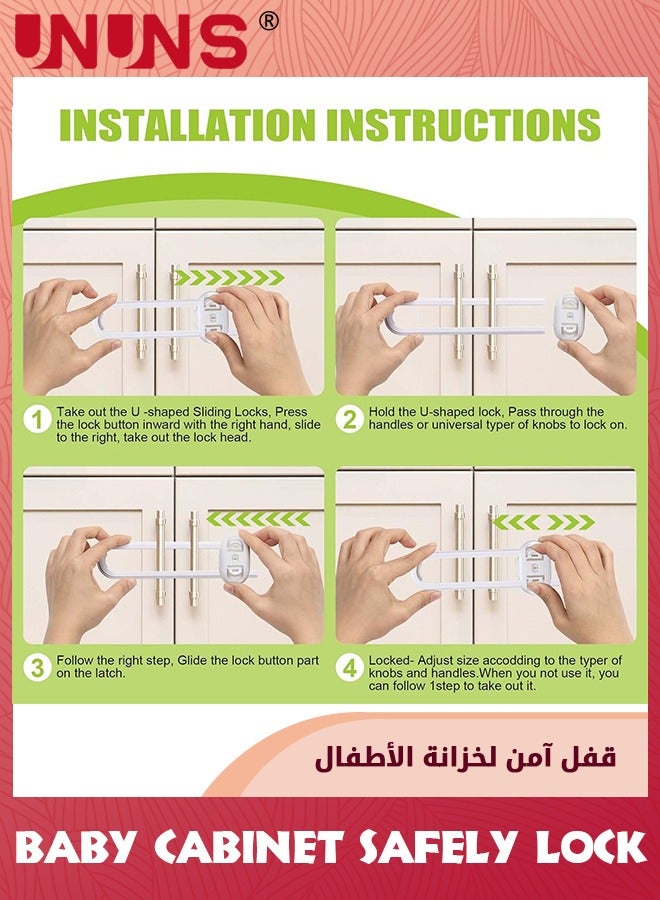 UNUNS®

INSTALLATION INSTRUCTIONS

1 Take out the U -shaped Sliding Locks, Press the lock button inward with the right hand, slide to the right, take out the lock head.

2 Hold the U-shaped lock, Pass through the handles or universal typer of knobs to lock on.

3 Follow the right step, Glide the lock button part on the latch.

4 Locked- Adjust size accodding to the typer of knobs and handles.When you not use it, you can follow 1step to take out it.

قفل آمن لخزانة الأطفال

BABY CABINET SAFELY LOCK