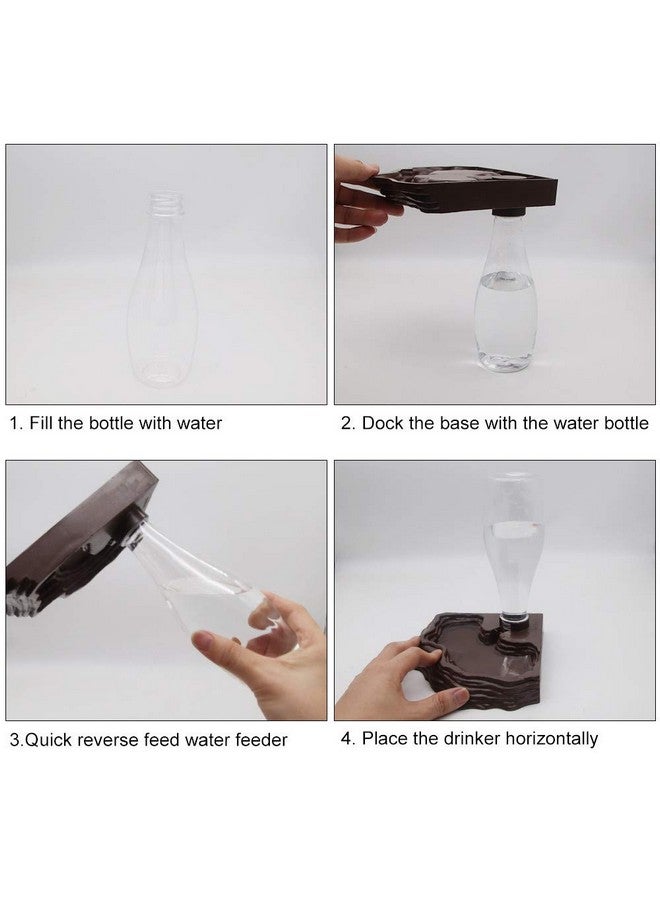 1. Fill the bottle with water

2. Dock the base with the water bottle

3.Quick reverse feed water feeder

4. Place the drinker horizontally