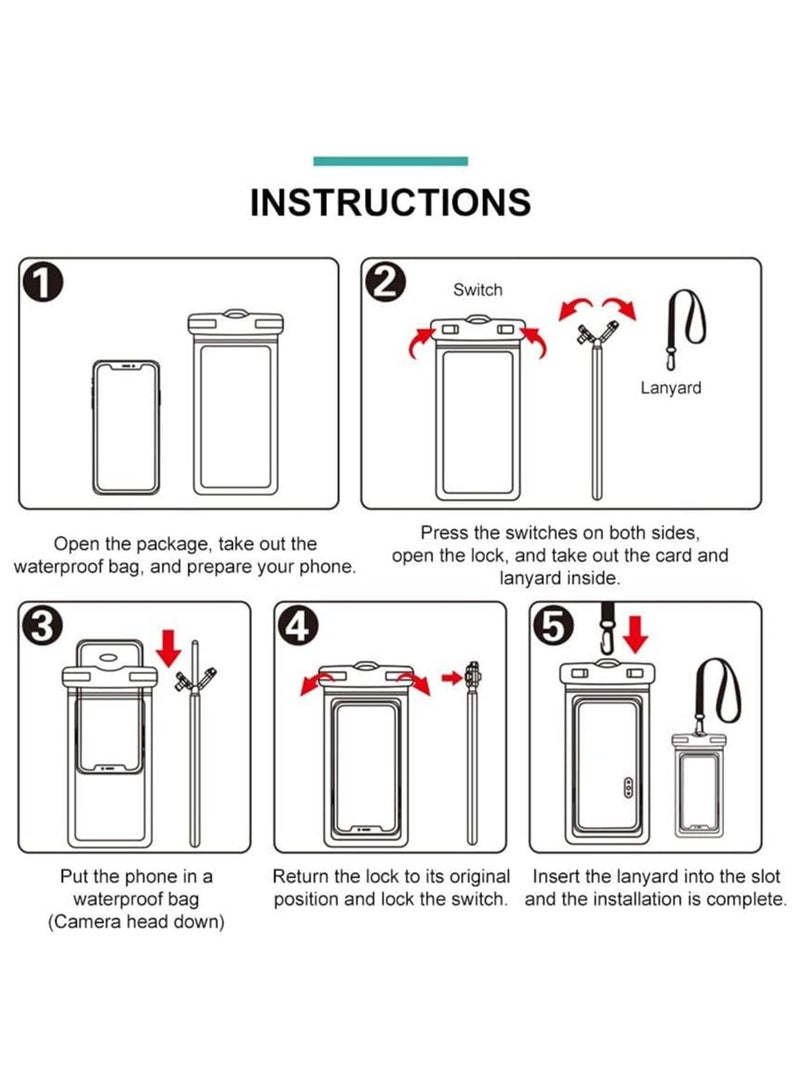 INSTRUCTIONS

1

Open the package, take out the waterproof bag, and prepare your phone.

2

Switch

Lanyard

Press the switches on both sides, open the lock, and take out the card and lanyard inside.

3

Put the phone in a waterproof bag (Camera head down)

4

Return the lock to its original position and lock the switch.

5

Insert the lanyard into the slot and the installation is complete.