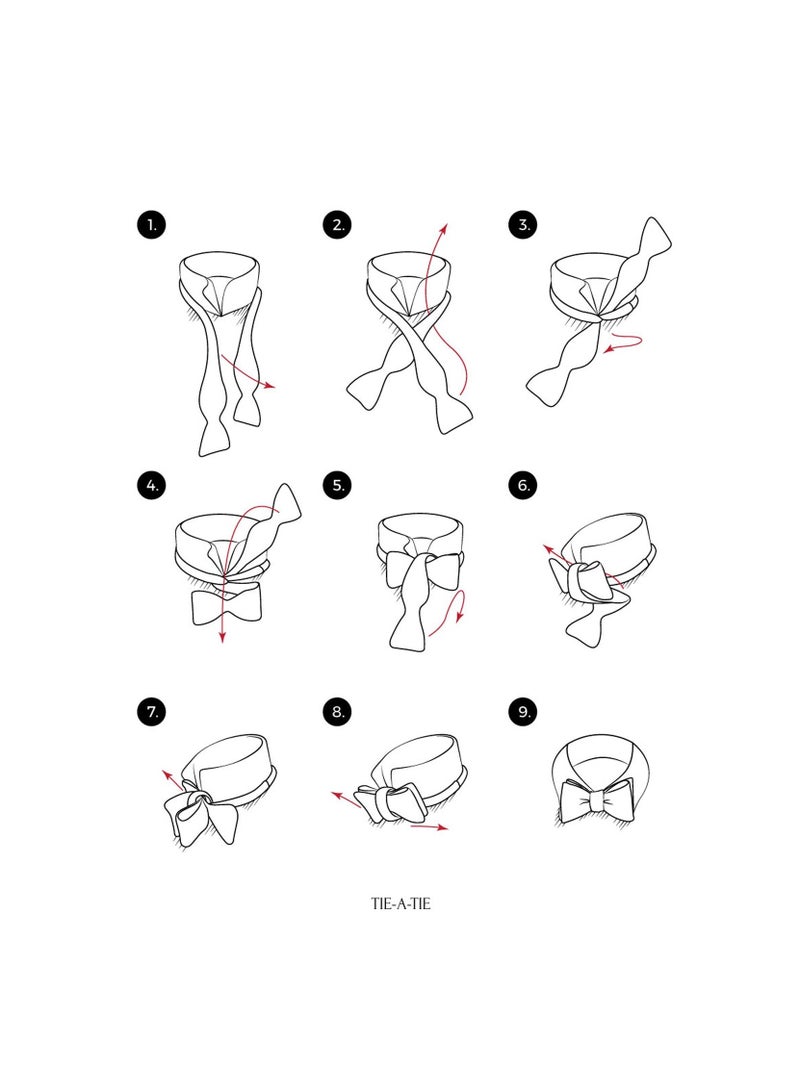 1.

2.

3.

4.

5.

6.

7.

8.

9.

TIE-A-TIE