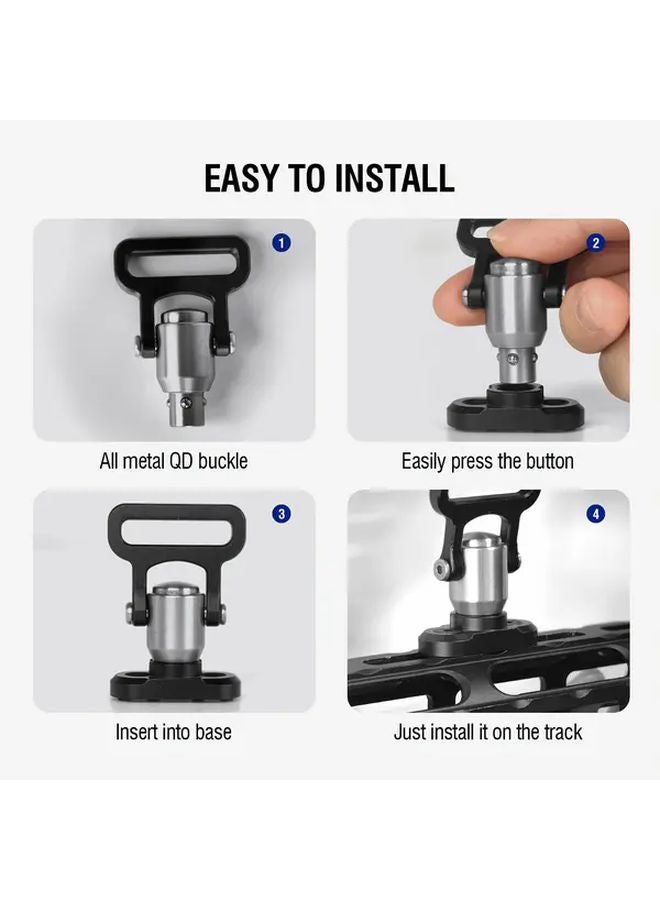 EASY TO INSTALL

1

All metal QD buckle

2

Easily press the button

3

Insert into base

4

Just install it on the track