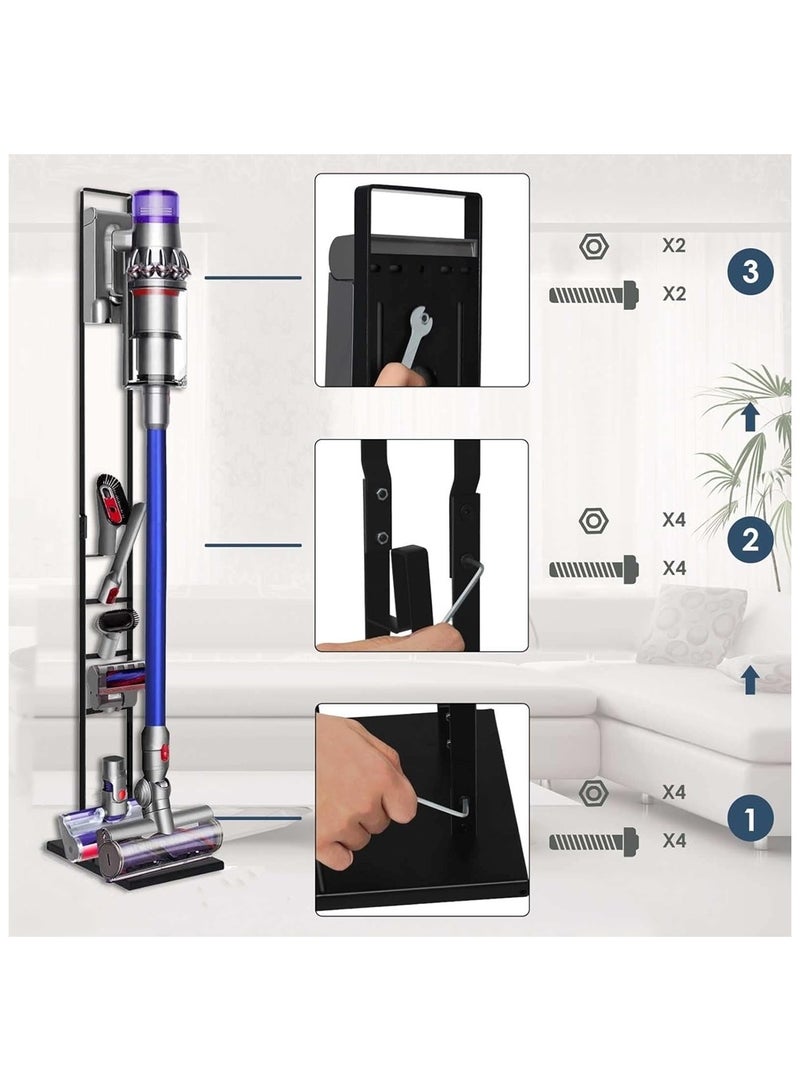 X2
X2
3

X4
X4
2

X4
X4
1