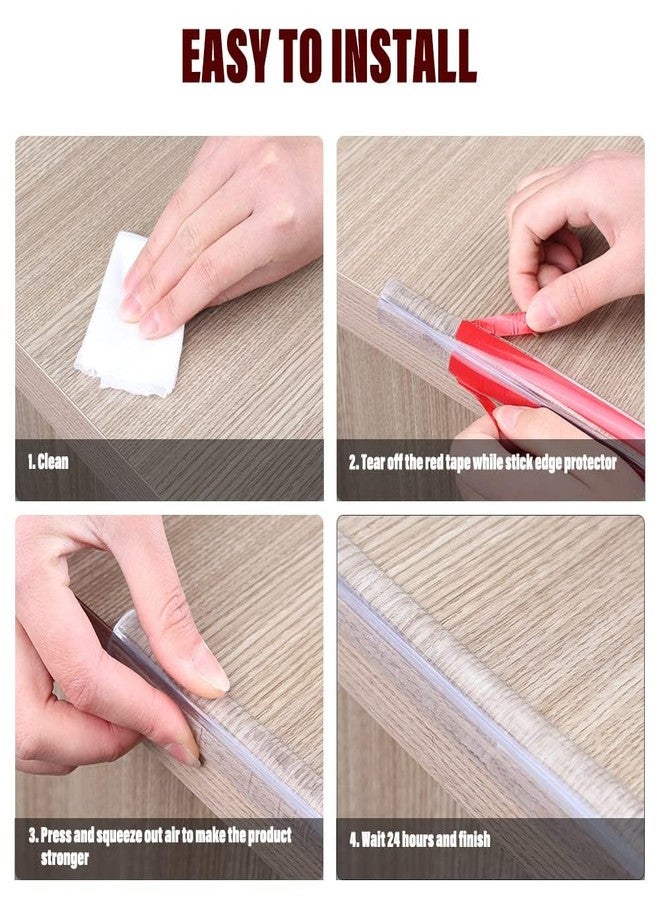 EASY TO INSTALL

1. Clean

2. Tear off the red tape while stick edge protector

3. Press and squeeze out air to make the product stronger

4. Wait 24 hours and finish