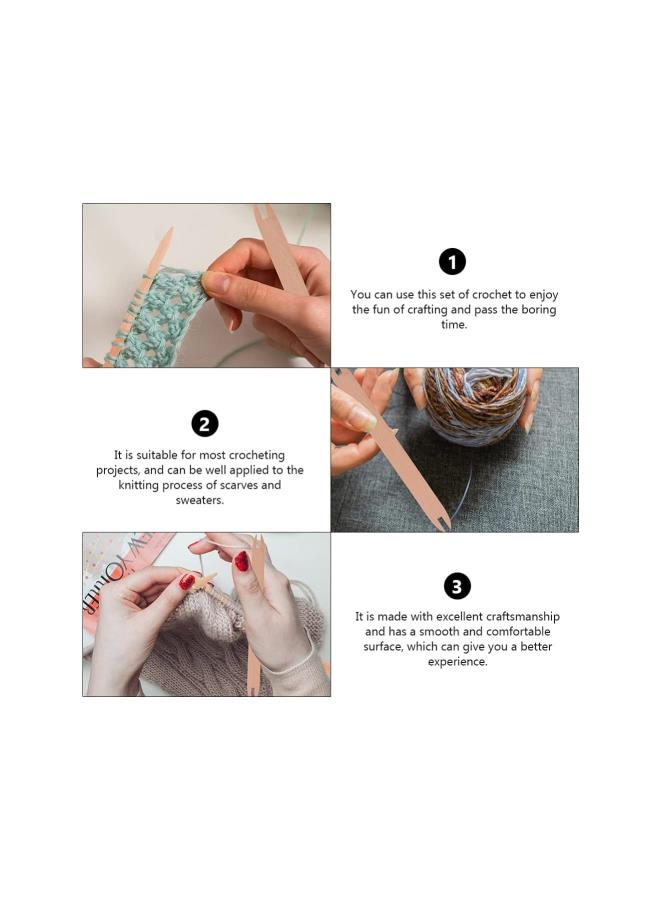 1

You can use this set of crochet to enjoy the fun of crafting and pass the boring time.

2

It is suitable for most crocheting projects, and can be well applied to the knitting process of scarves and sweaters.

3

It is made with excellent craftsmanship and has a smooth and comfortable surface, which can give you a better experience.