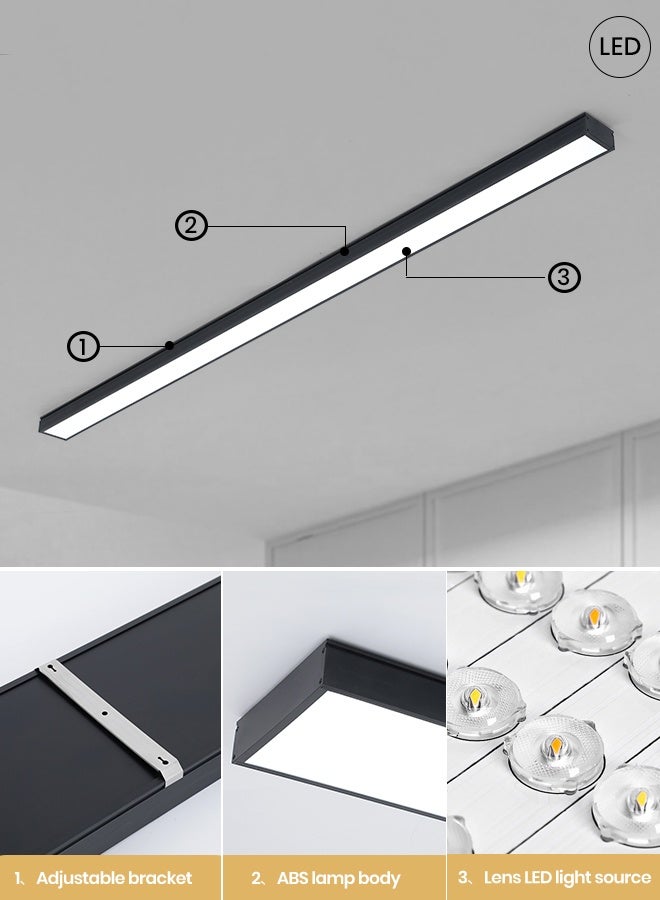 LED

2

3

1

1、Adjustable bracket

2、ABS lamp body

3、Lens LED light source