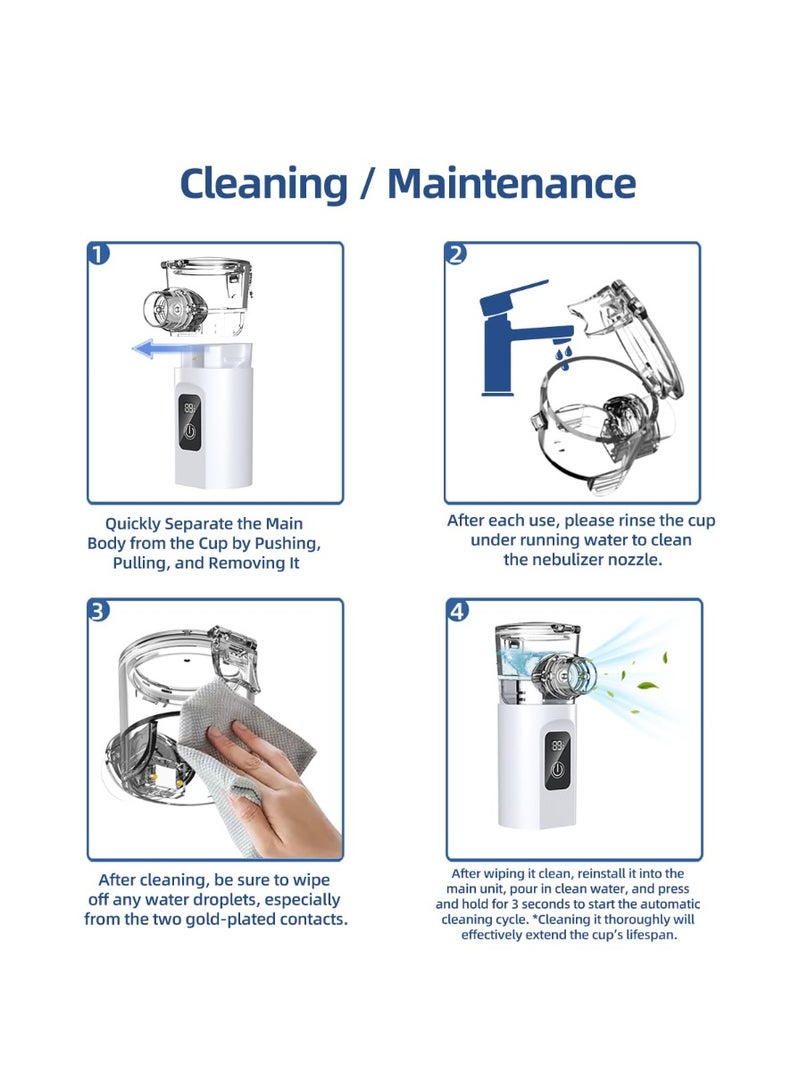 Cleaning / Maintenance

1

Quickly Separate the Main Body from the Cup by Pushing, Pulling, and Removing It

2

After each use, please rinse the cup under running water to clean the nebulizer nozzle.

3

After cleaning, be sure to wipe off any water droplets, especially from the two gold-plated contacts.

4

After wiping it clean, reinstall it into the main unit, pour in clean water, and press and hold for 3 seconds to start the automatic cleaning cycle. *Cleaning it thoroughly will effectively extend the cup's lifespan.