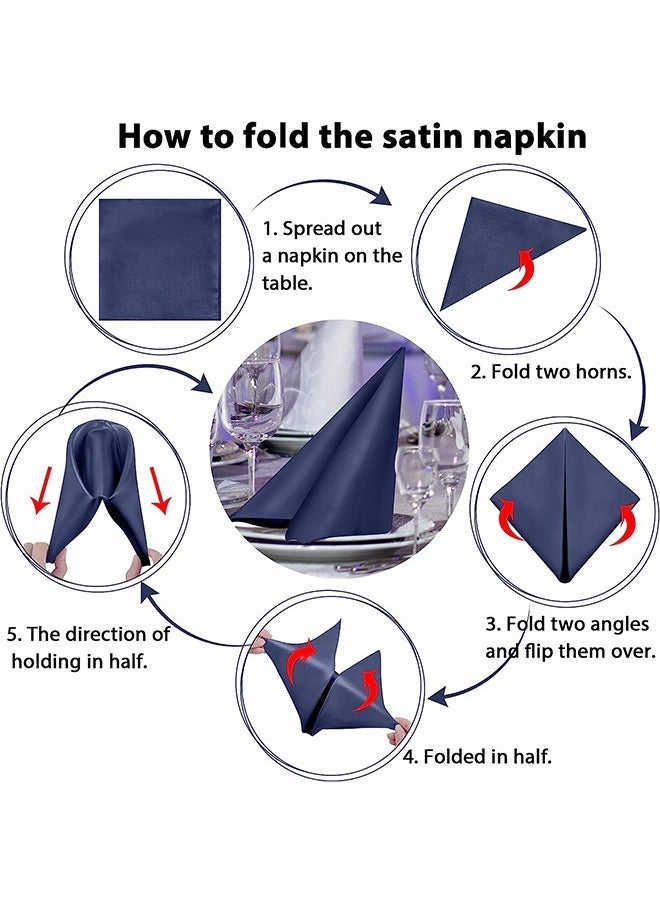 How to fold the satin napkin

1. Spread out a napkin on the table.

2. Fold two horns.

3. Fold two angles and flip them over.

4. Folded in half.

5. The direction of holding in half.