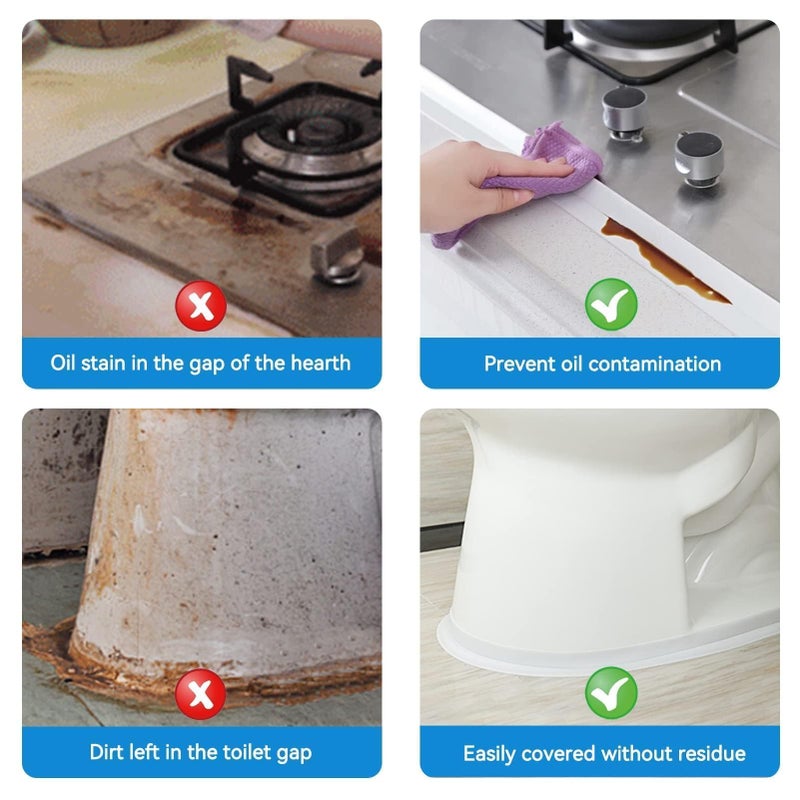 Oil stain in the gap of the hearth

Prevent oil contamination

Dirt left in the toilet gap

Easily covered without residue