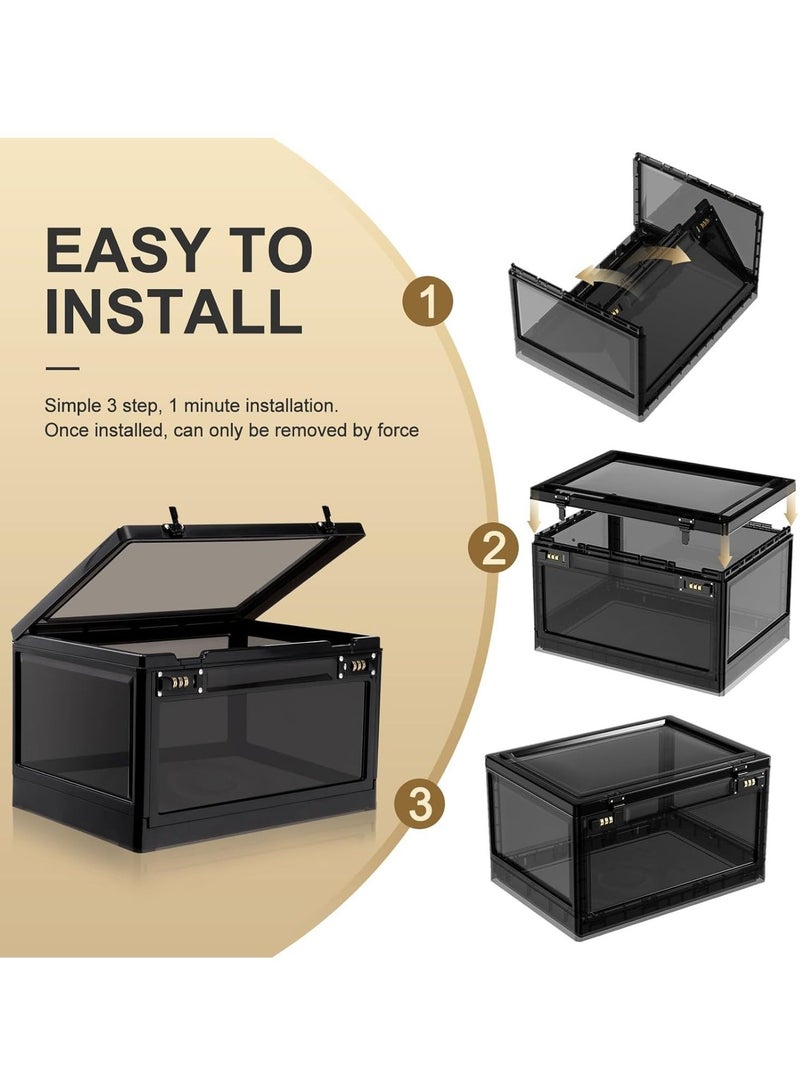 EASY TO INSTALL

Simple 3 step, 1 minute installation.
Once installed, can only be removed by force

1

2

3