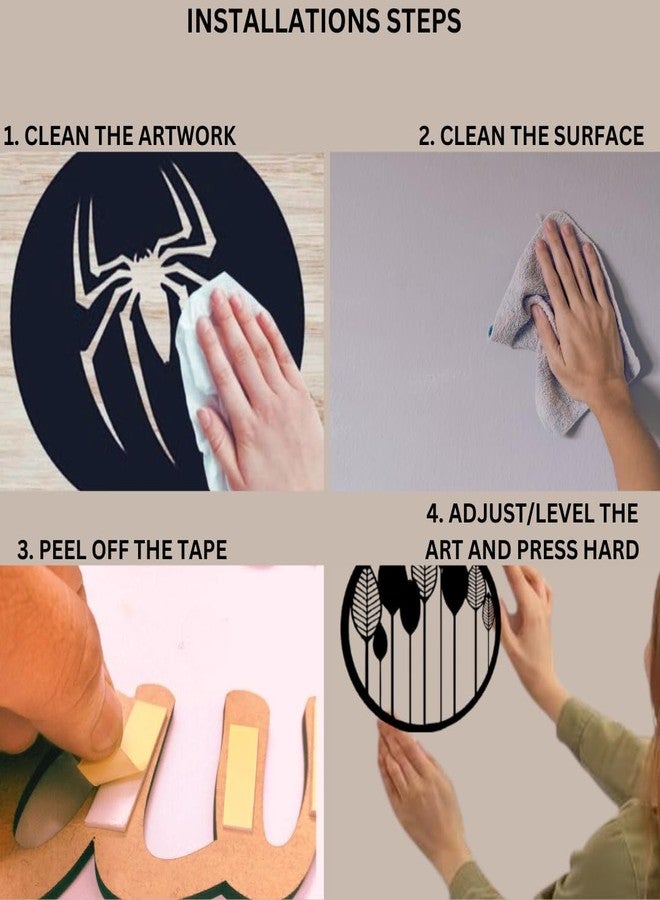 INSTALLATIONS STEPS

1. CLEAN THE ARTWORK

2. CLEAN THE SURFACE

3. PEEL OFF THE TAPE

4. ADJUST/LEVEL THE ART AND PRESS HARD