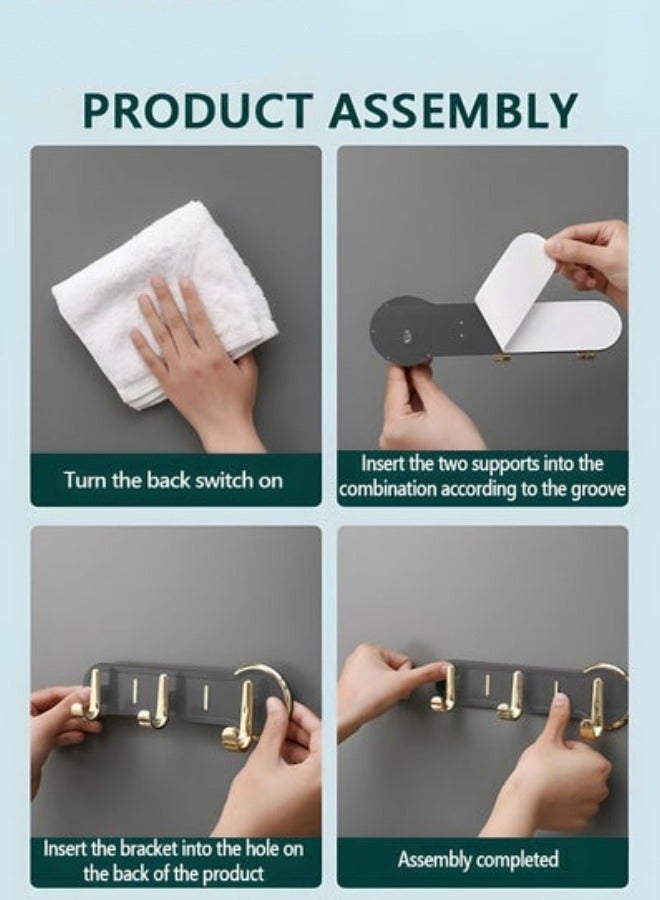 PRODUCT ASSEMBLY

Turn the back switch on

Insert the two supports into the combination according to the groove

Insert the bracket into the hole on the back of the product

Assembly completed